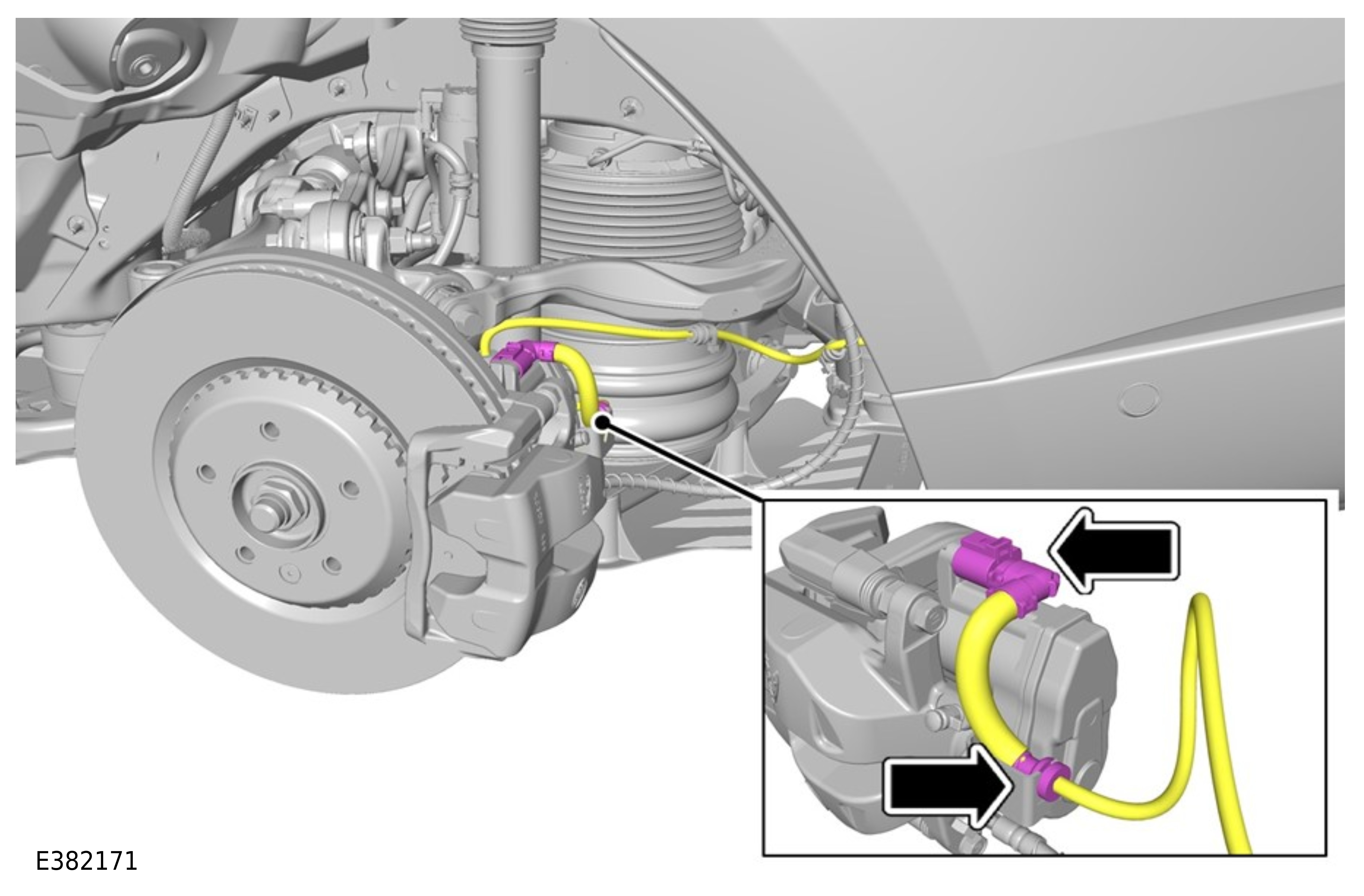 E382171