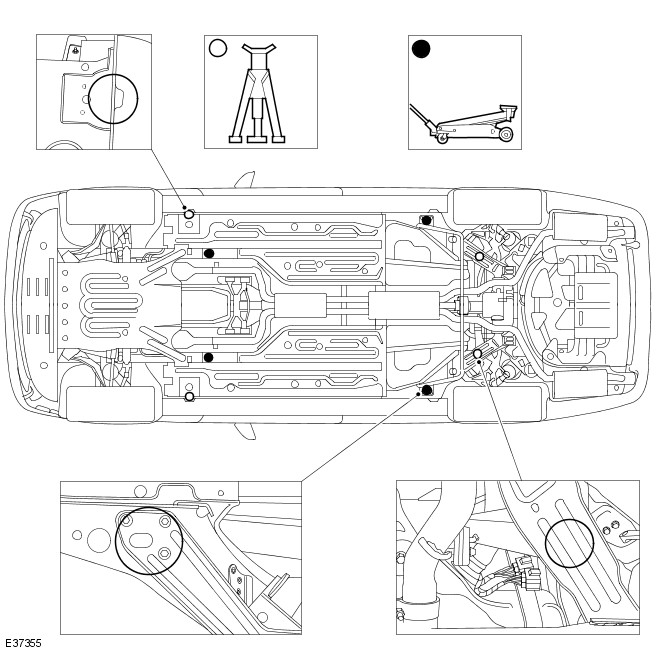 E37355