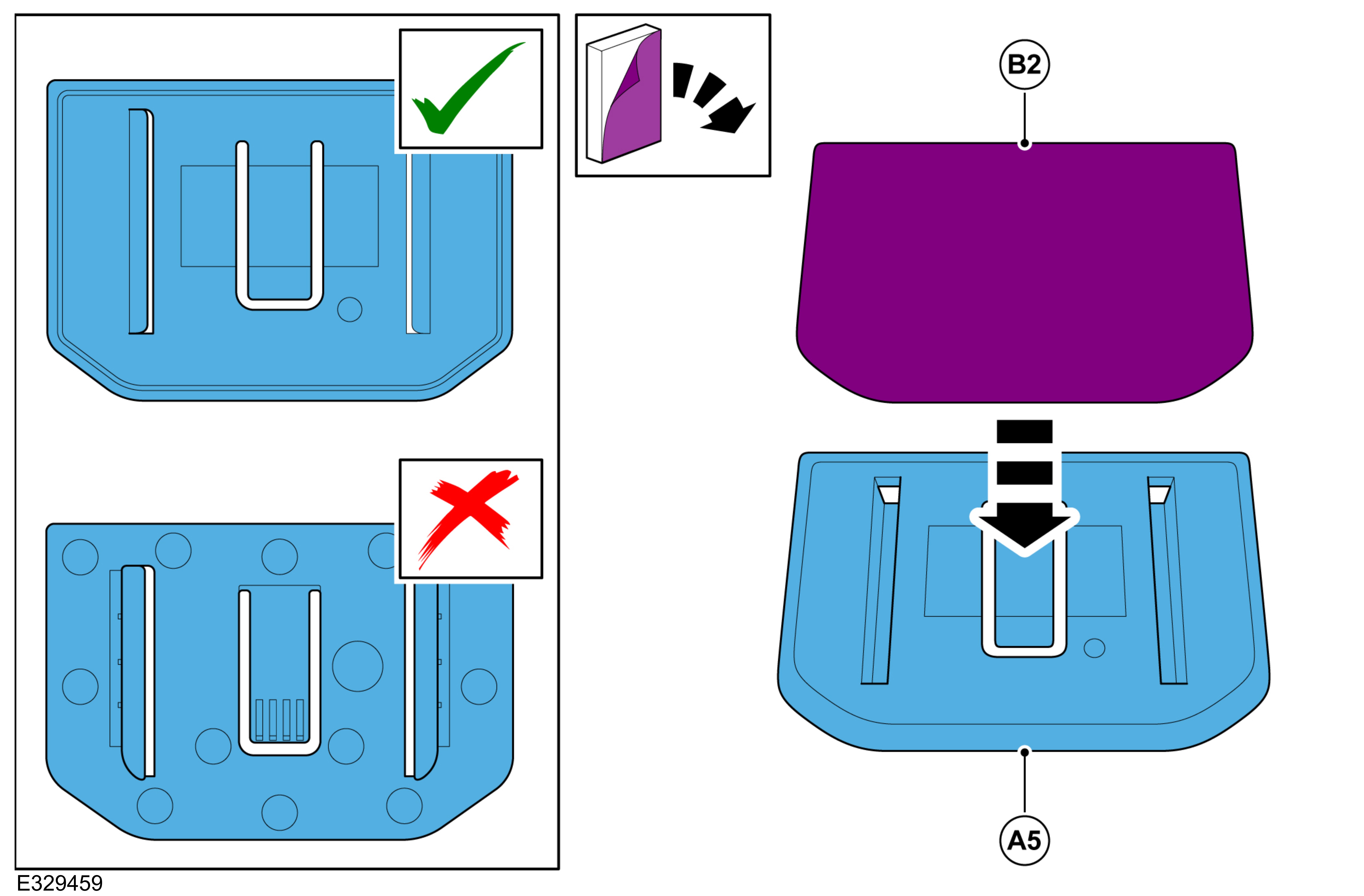 B2

A5

E329459