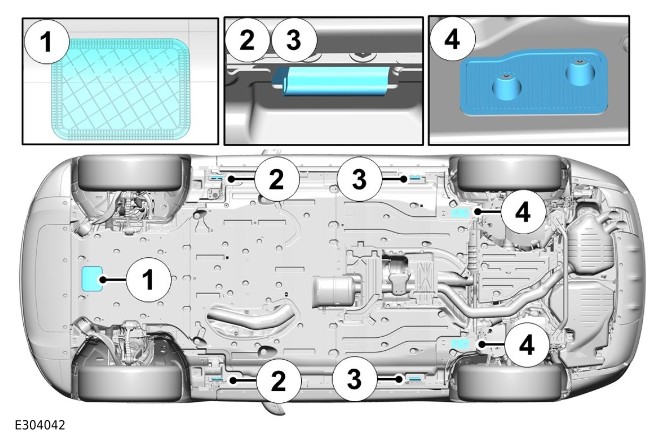 1

2 3

4

2

3

4

1

4

2

3

E304042