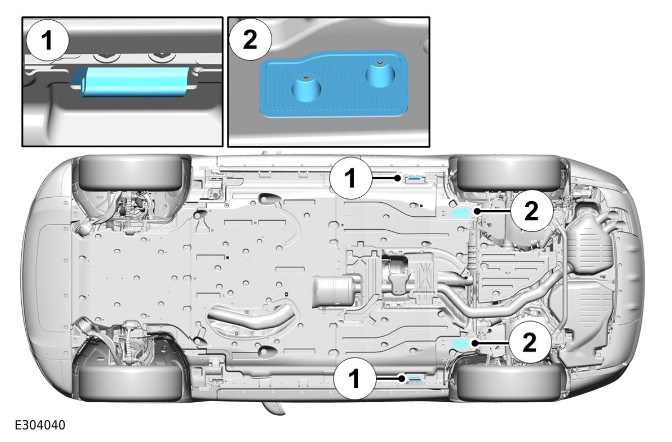 1
2
1
2
2
1
E304040