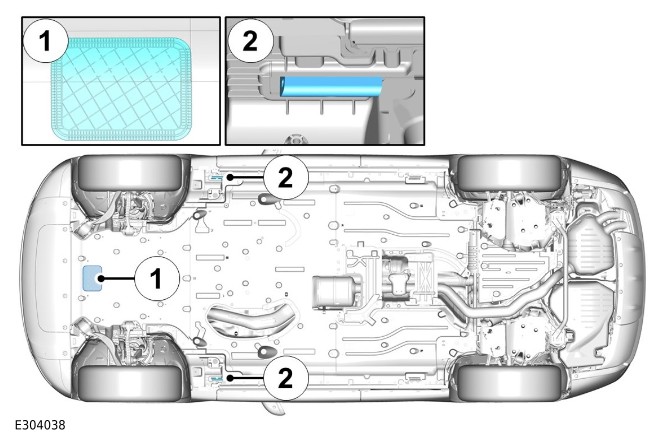 1
2
2
1
2
E304038