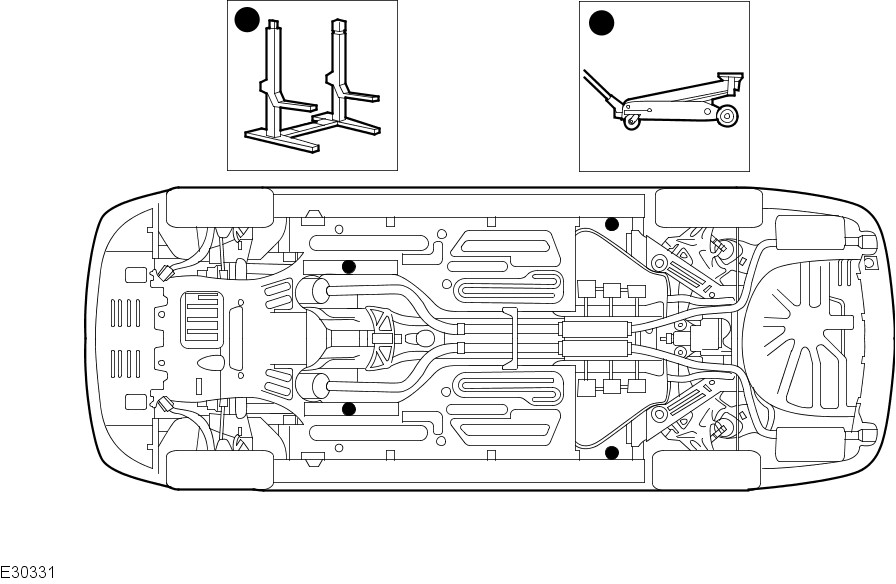 E30331