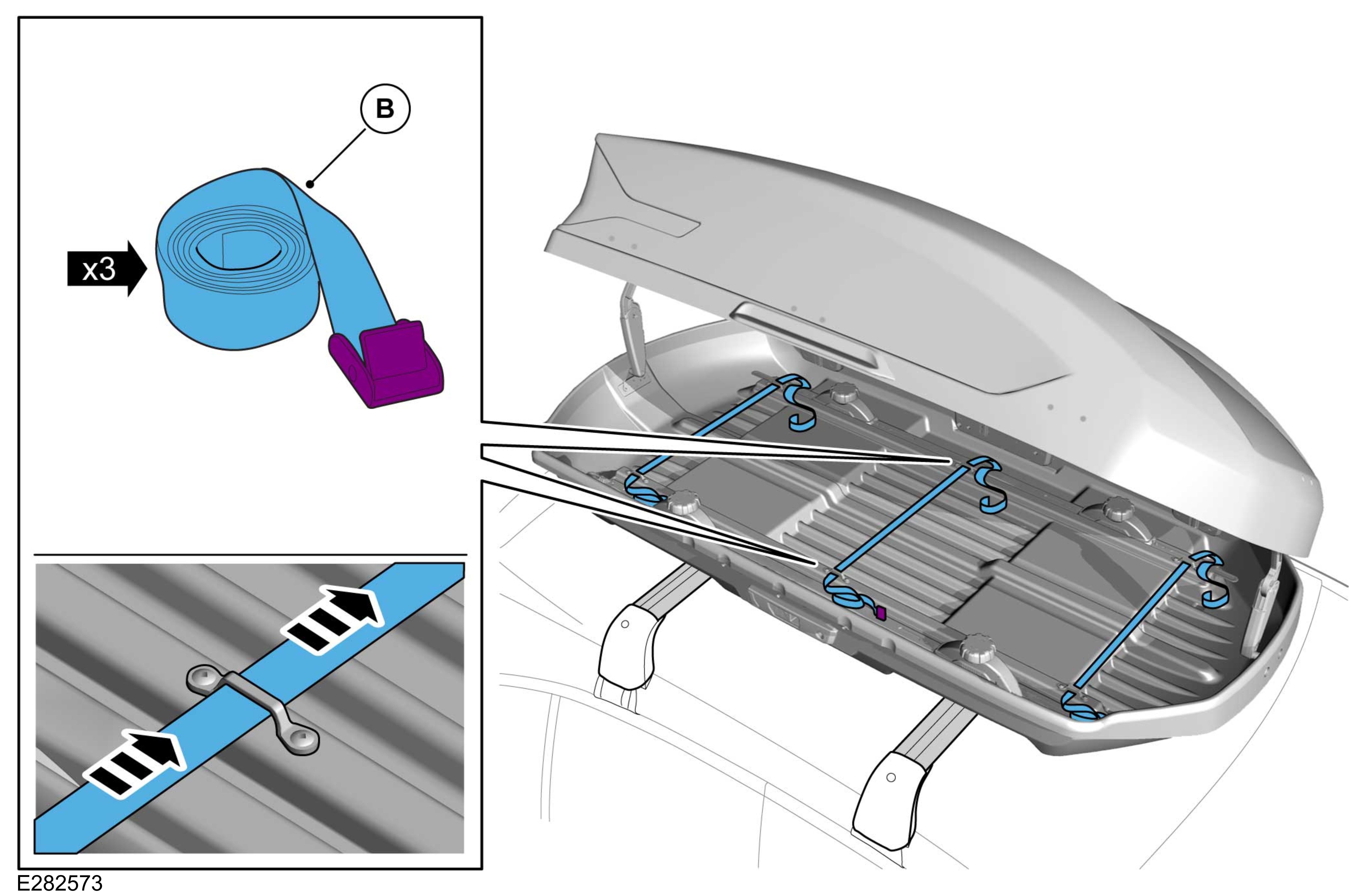 B

x3

E282573