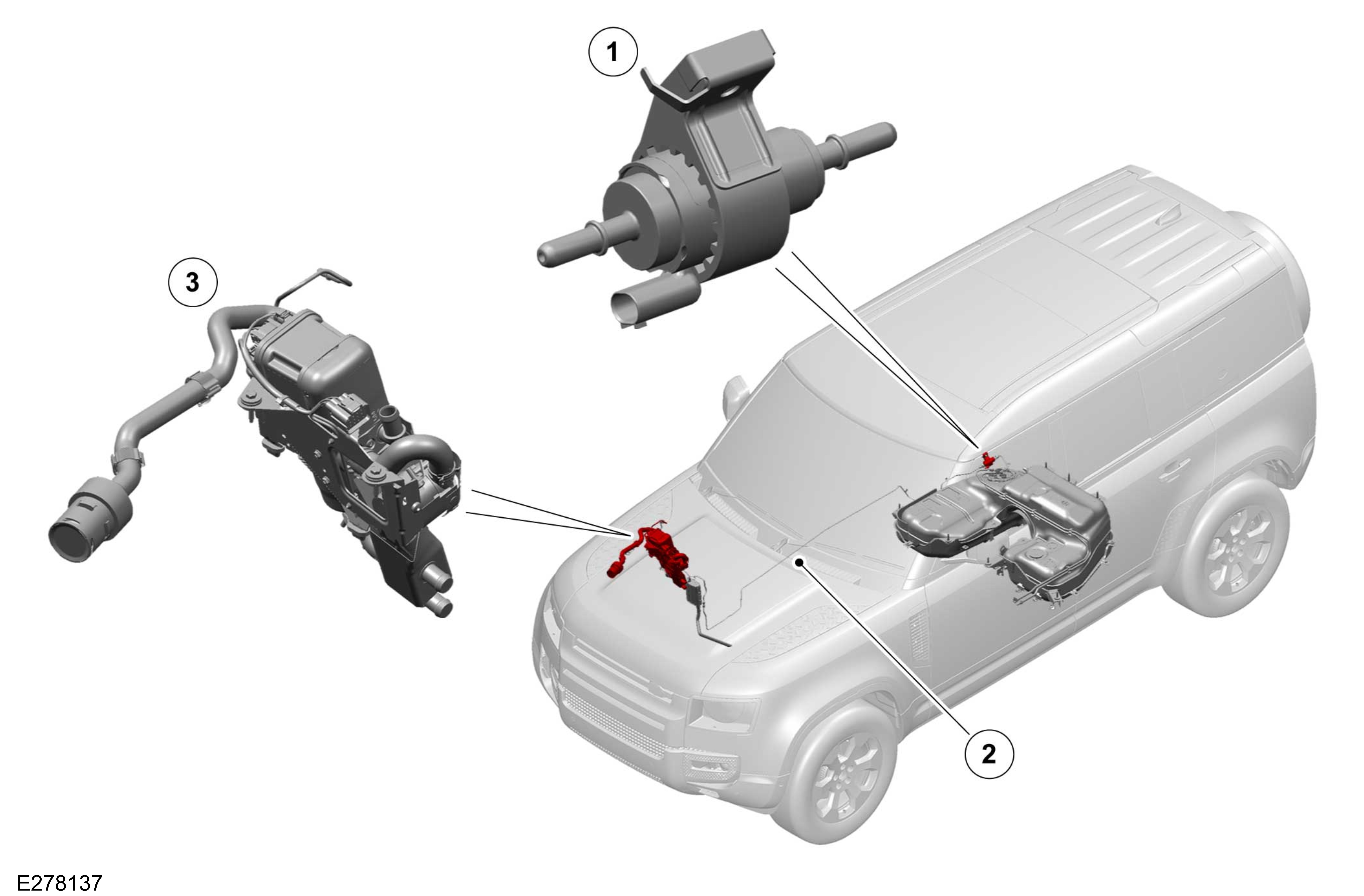 1

3

2

E278137