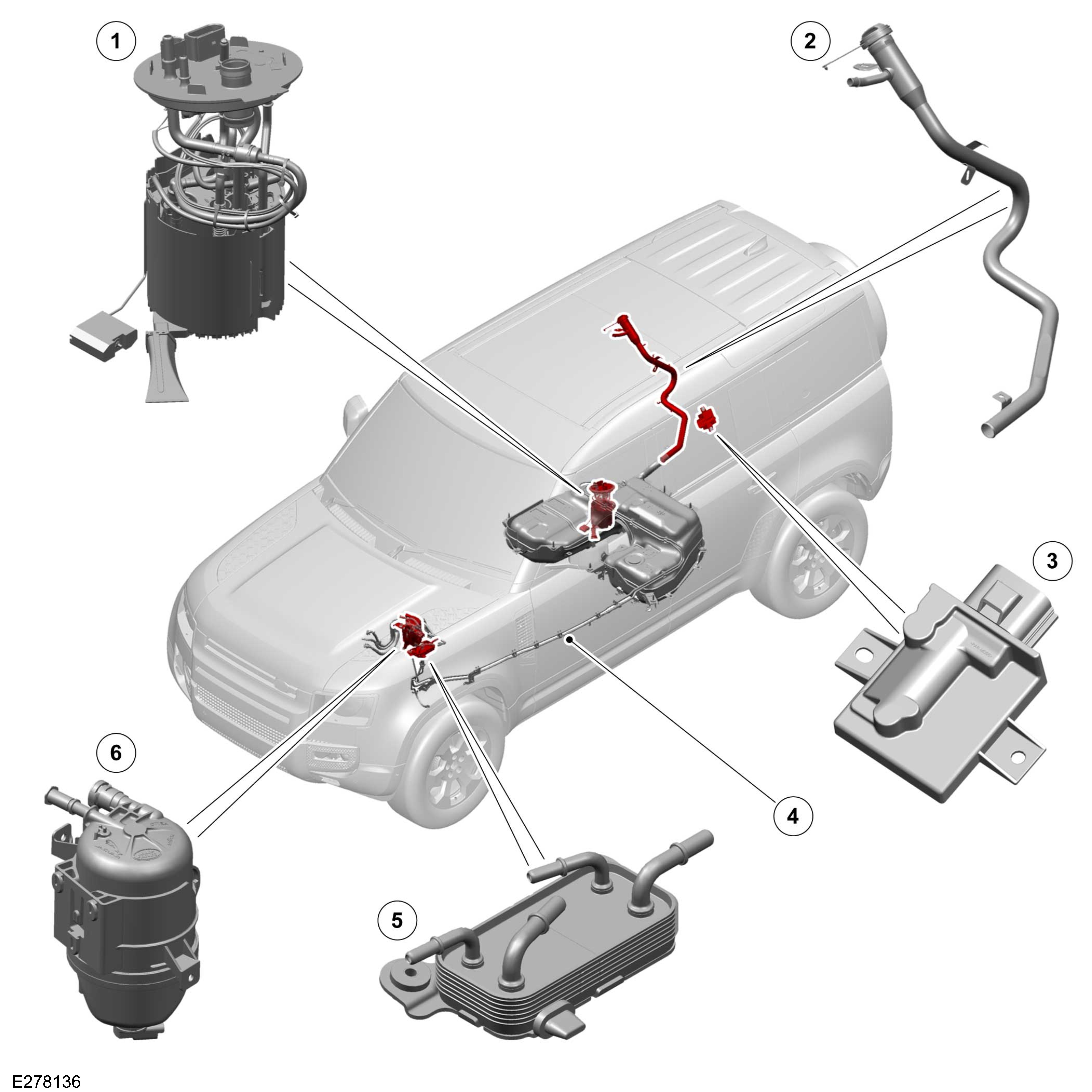 1
2
3
4
5
6
E278136