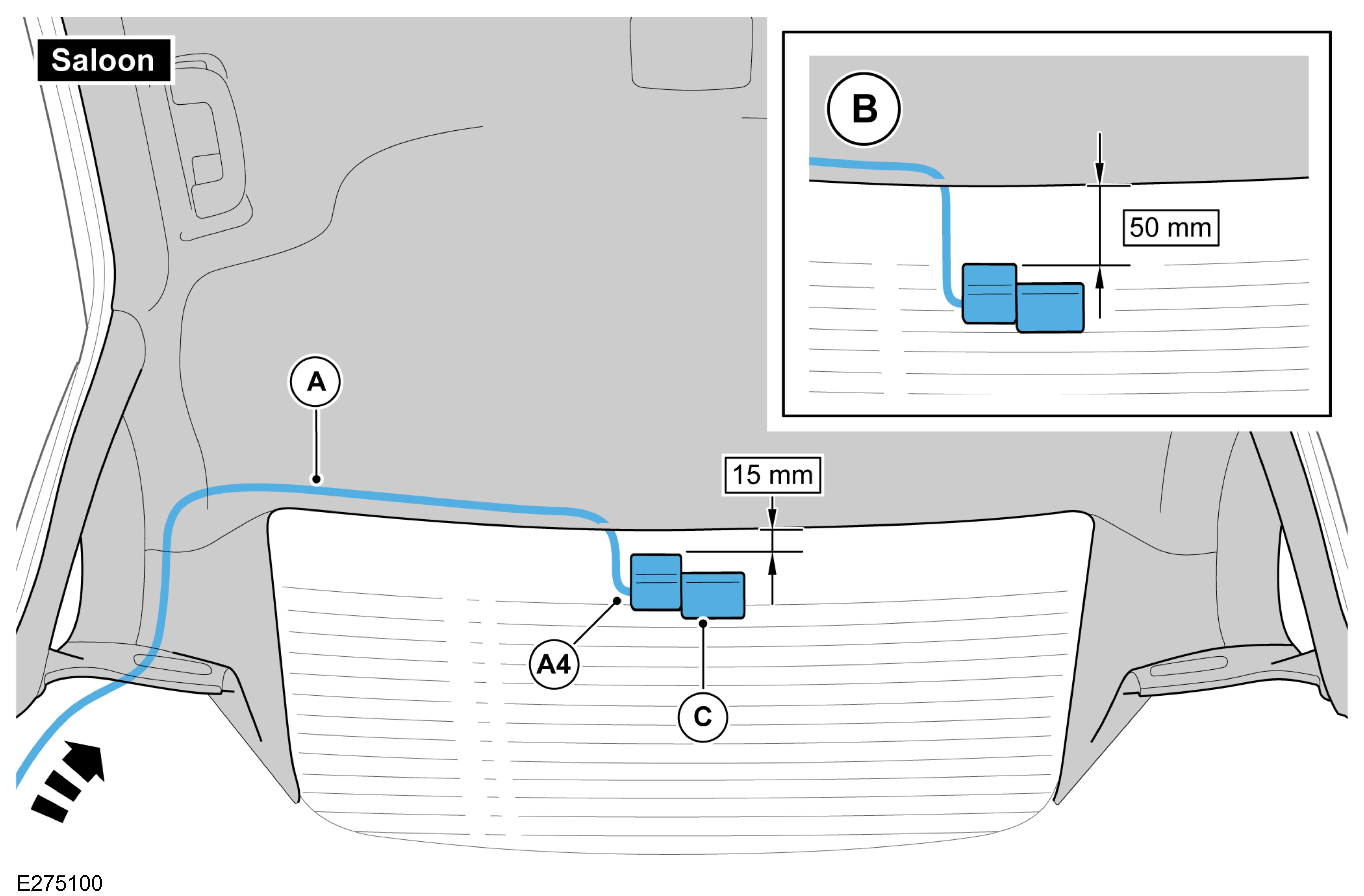 Saloon

B

50 mm

A

15 mm

A4

C

E275100