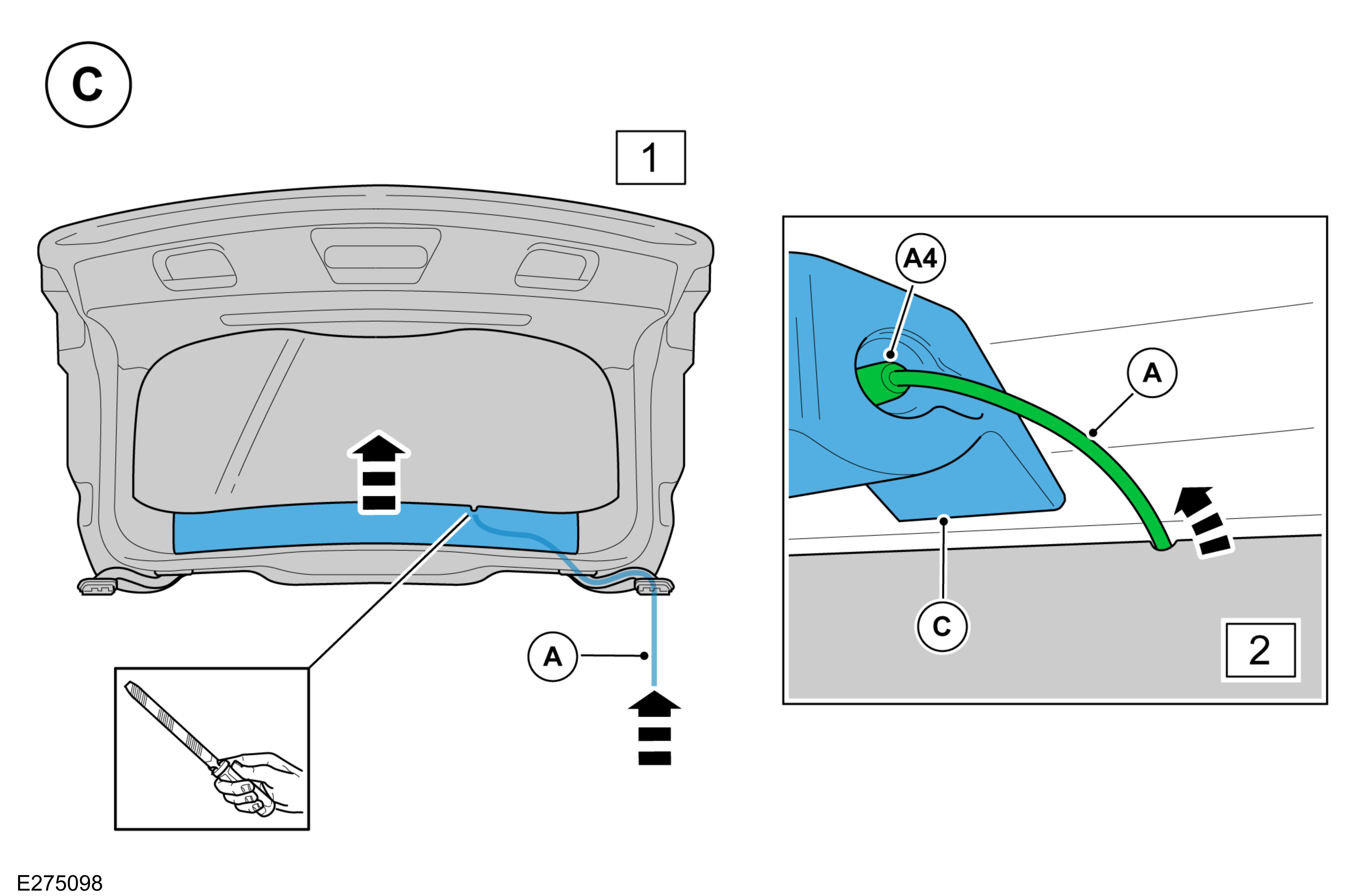 C

1

A

A4

A

C

2

E275098