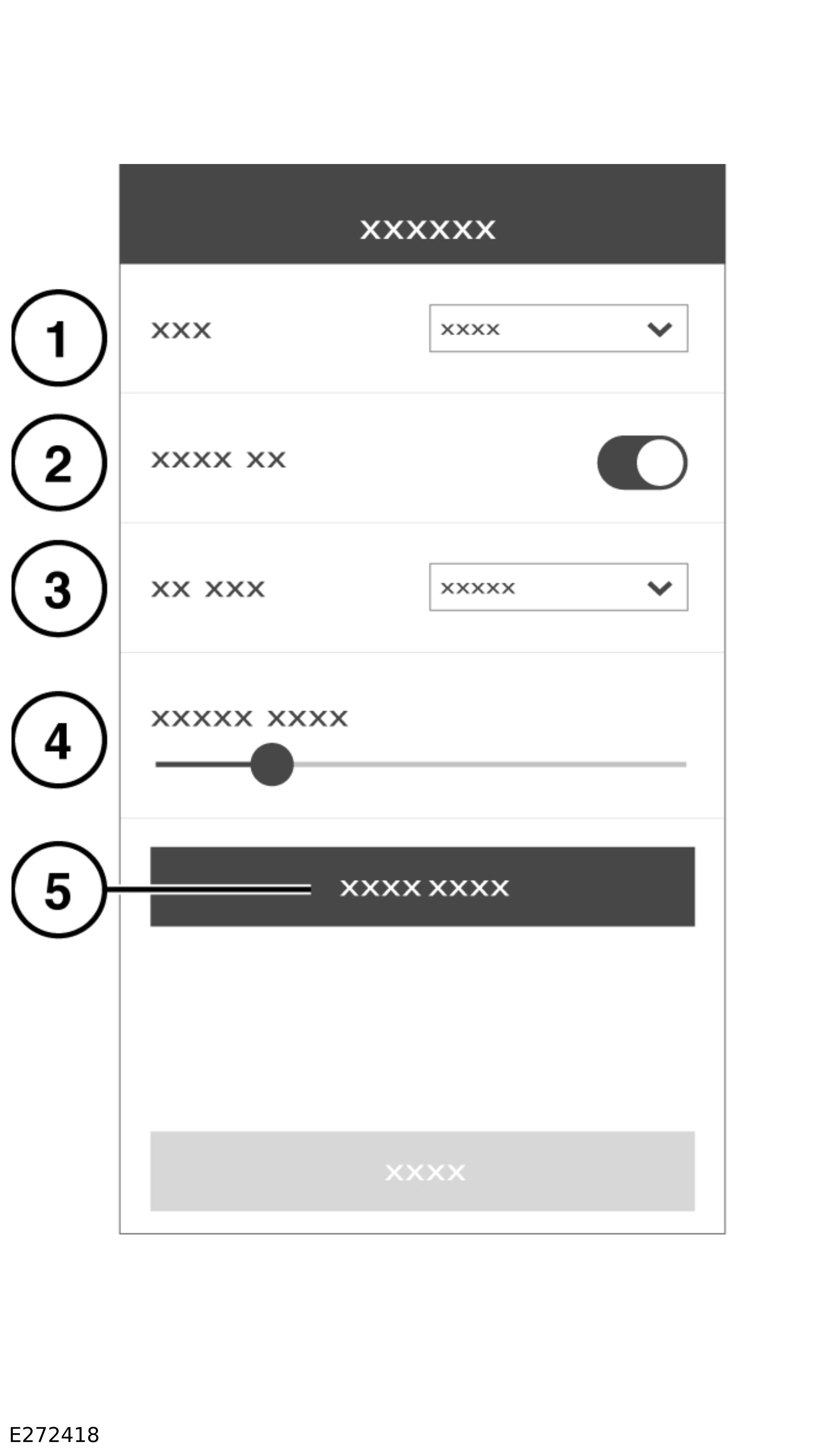 XXXXXX

1 XXX XXXX

2 XXXX XX

3 XX XXX XXXXX

4 XXXXX XXXX

5 XXXX XXXX

XXXX

E272418