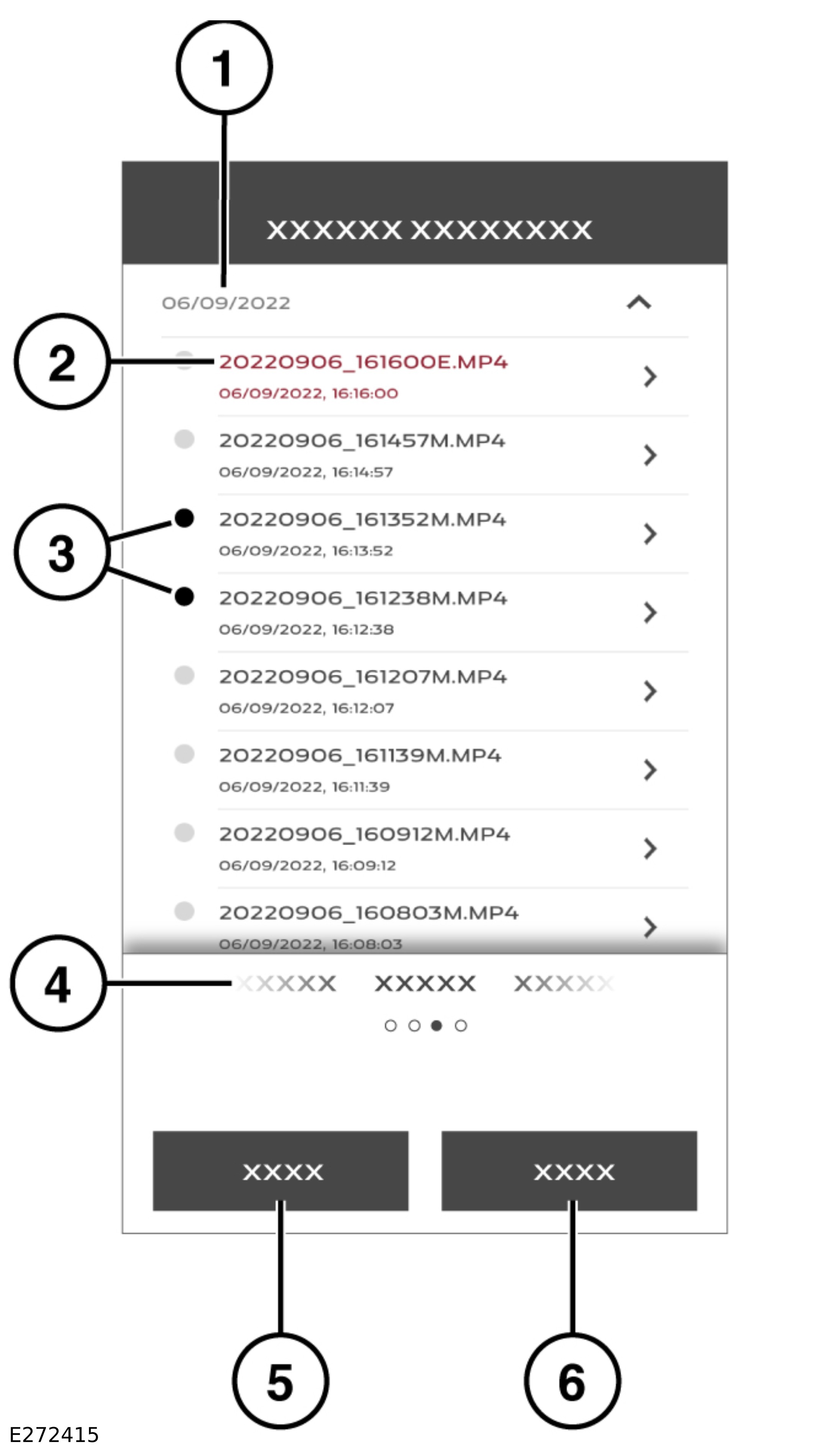 1

XXXXXX XXXXXXXX

06/09/2022

2

20220906_161600E.MP4
06/09/2022, 16:16:00

20220906_161457M.MP4
06/09/2022, 16:14:57

3

20220906_161352M.MP4
06/09/2022, 16:13:52

20220906_161238M.MP4
06/09/2022, 16:12:38

20220906_161207M.MP4
06/09/2022, 16:12:07

20220906_161139M.MP4
06/09/2022, 16:11:39

20220906_160912M.MP4
06/09/2022, 16:09:12

20220906_160803M.MP4
06/09/2022, 16:08:03

4

XXXXX XXXXX XXXXX

XXXX XXXX

5 6

E272415