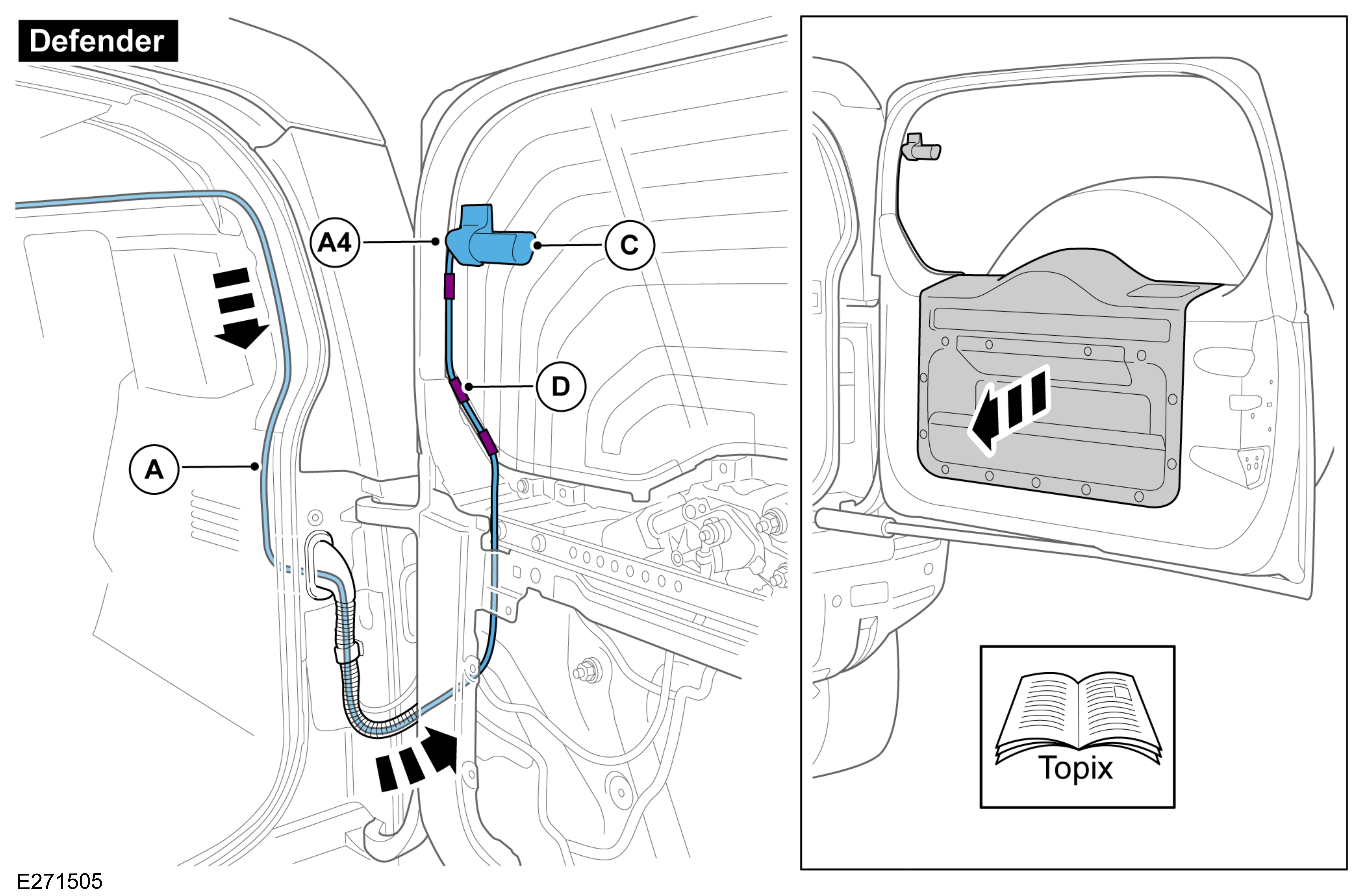 Defender

A4

C

D

A

Topix

E271505