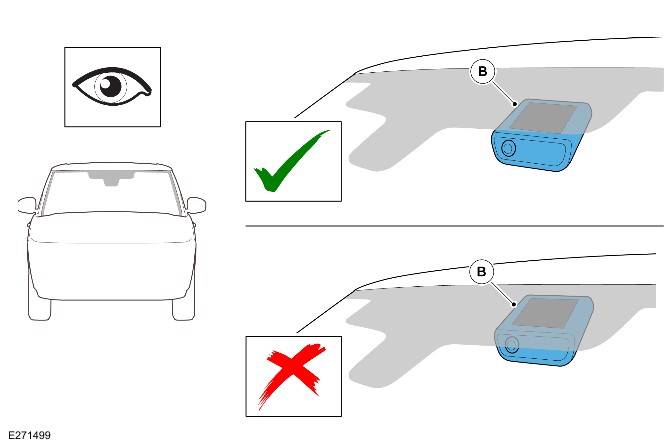 B

B

E271499