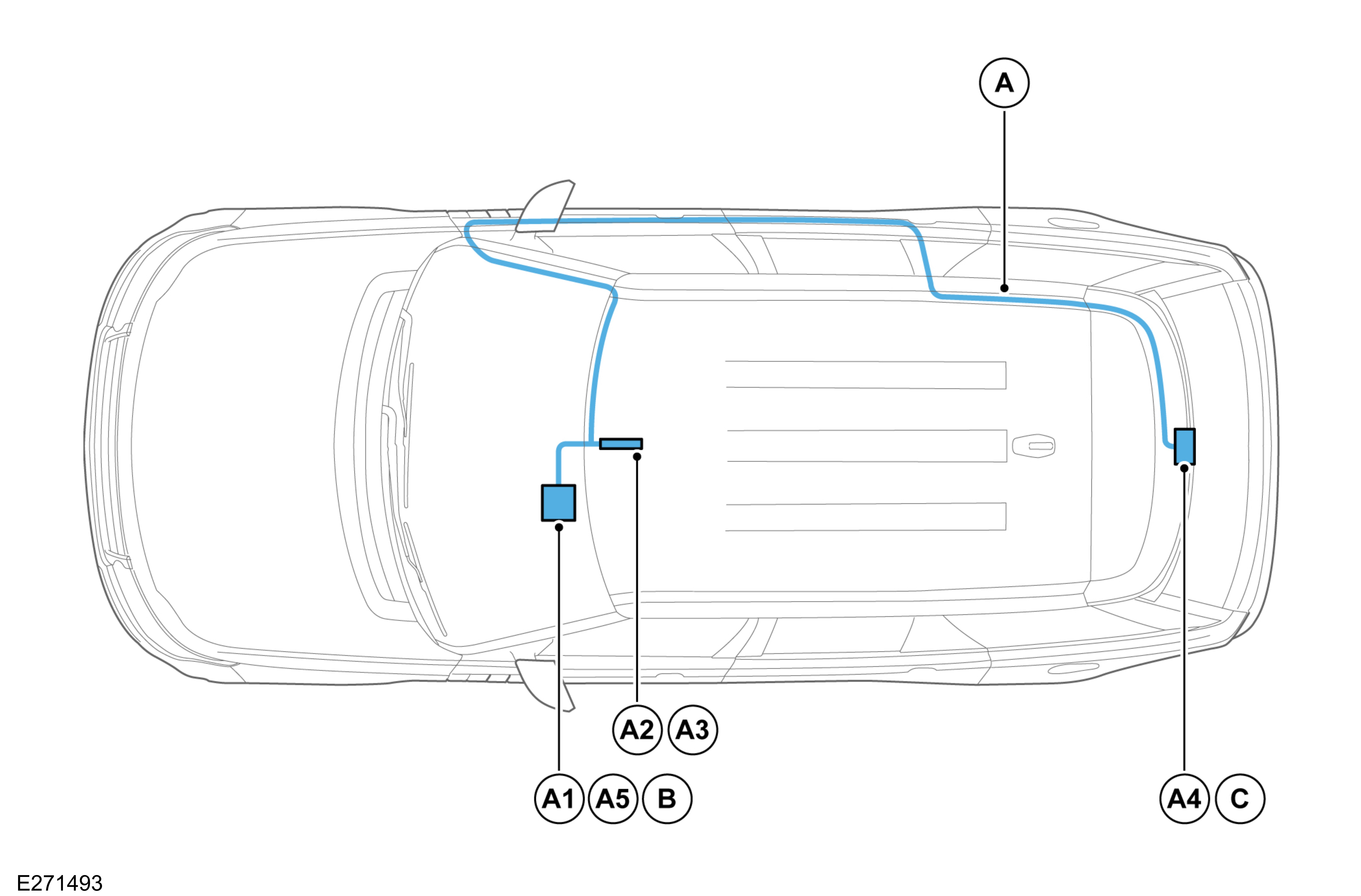 A

A2 A3

A1 A5 B

A4 C

E271493