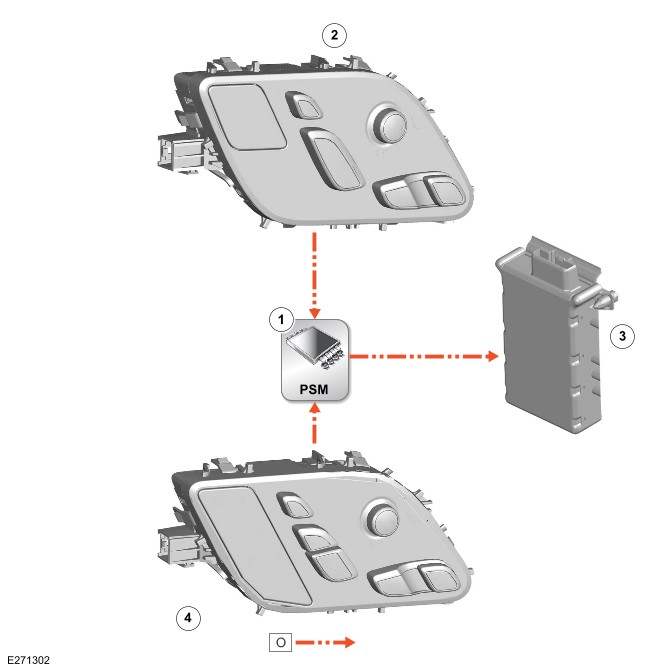 2

1

PSM

3

4

O

E271302