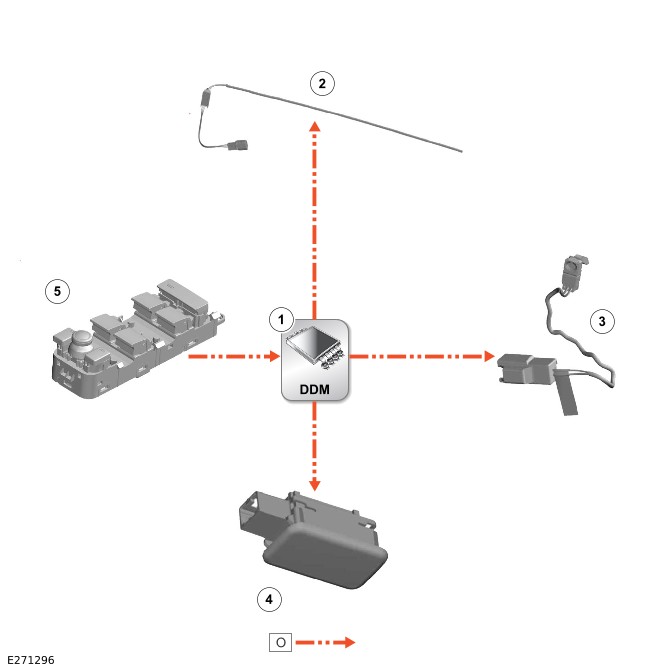 2

5

1

DDM

3

4

O

E271296