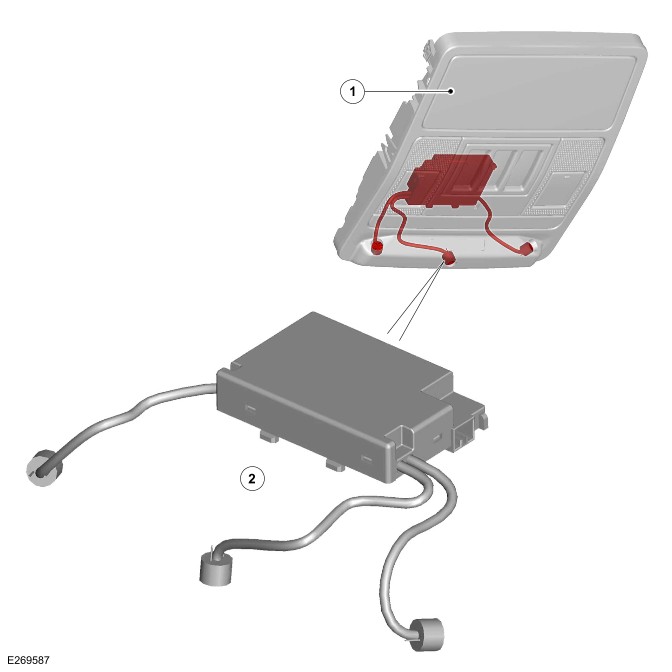 1

2

E269587