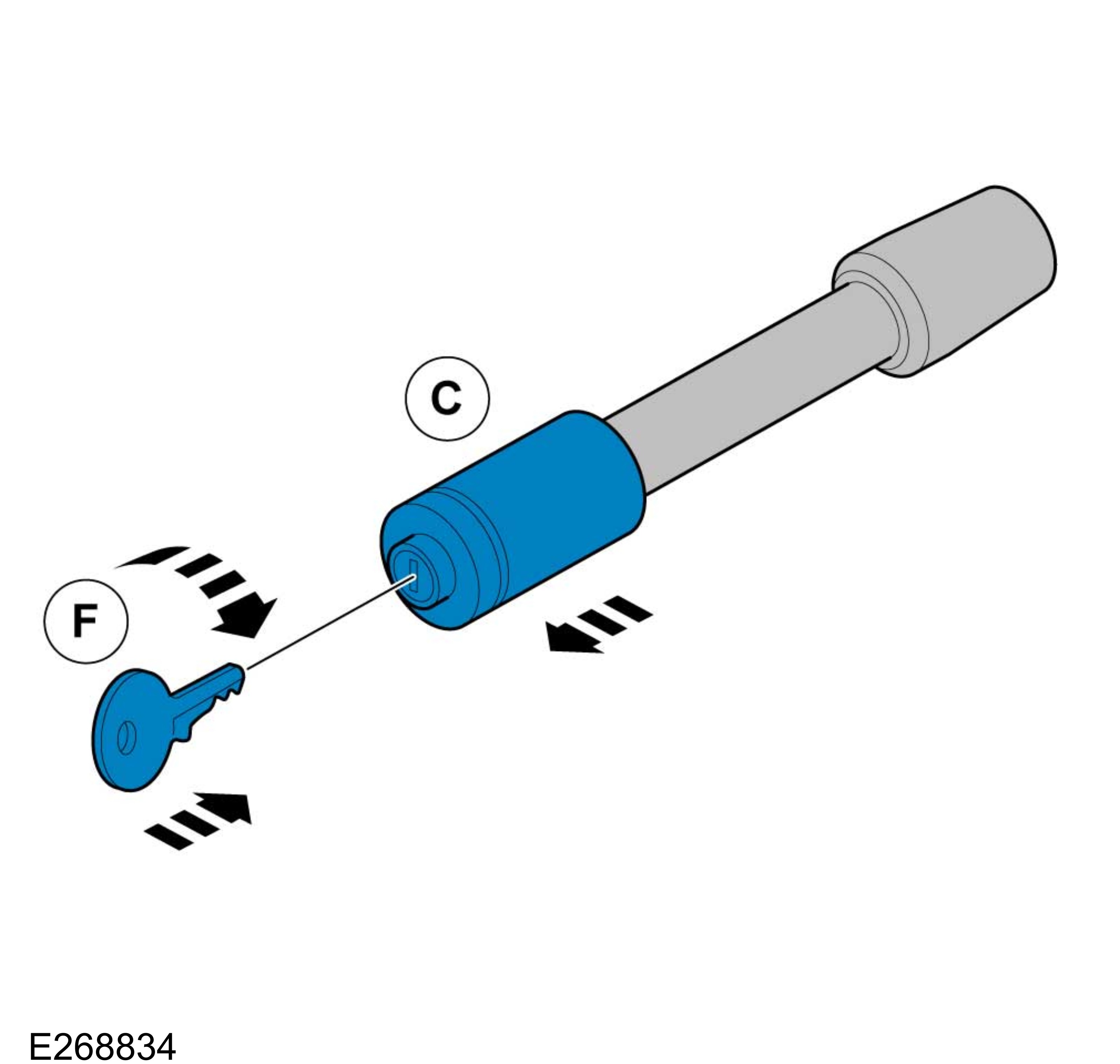 C

F

E268834