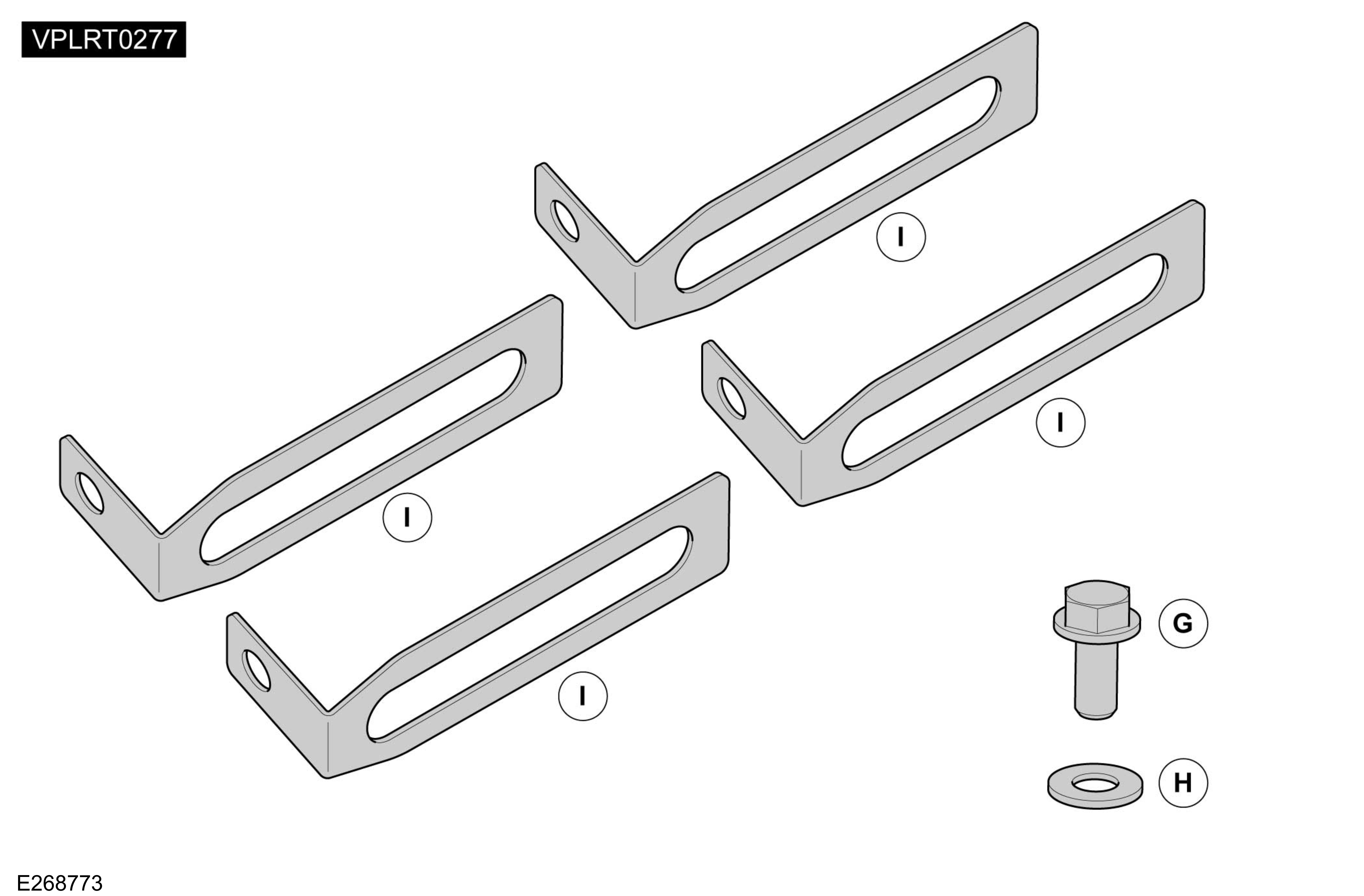 VPLRT0277

I

I

I

I

G

H

E268773