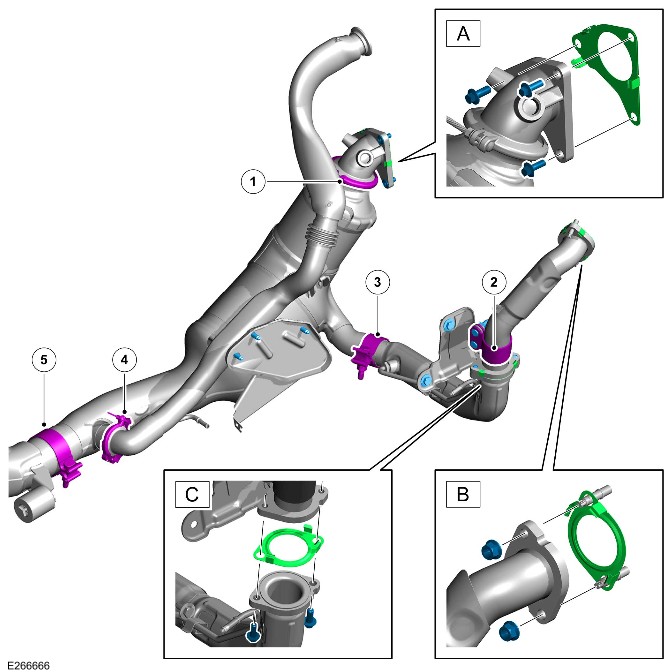 A
1
3
2
5
4
C
B
E266666