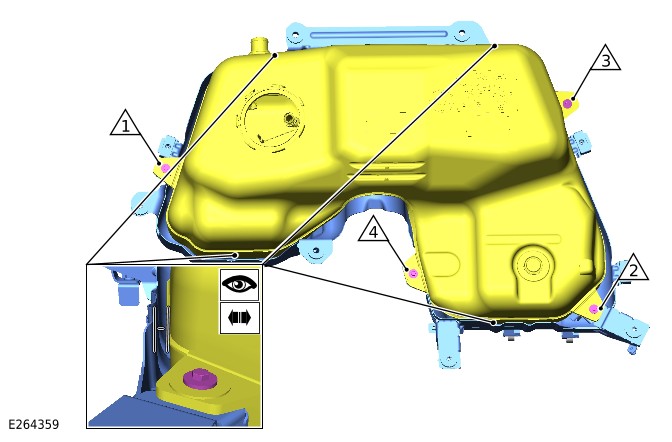 1
3
4
2
E264359