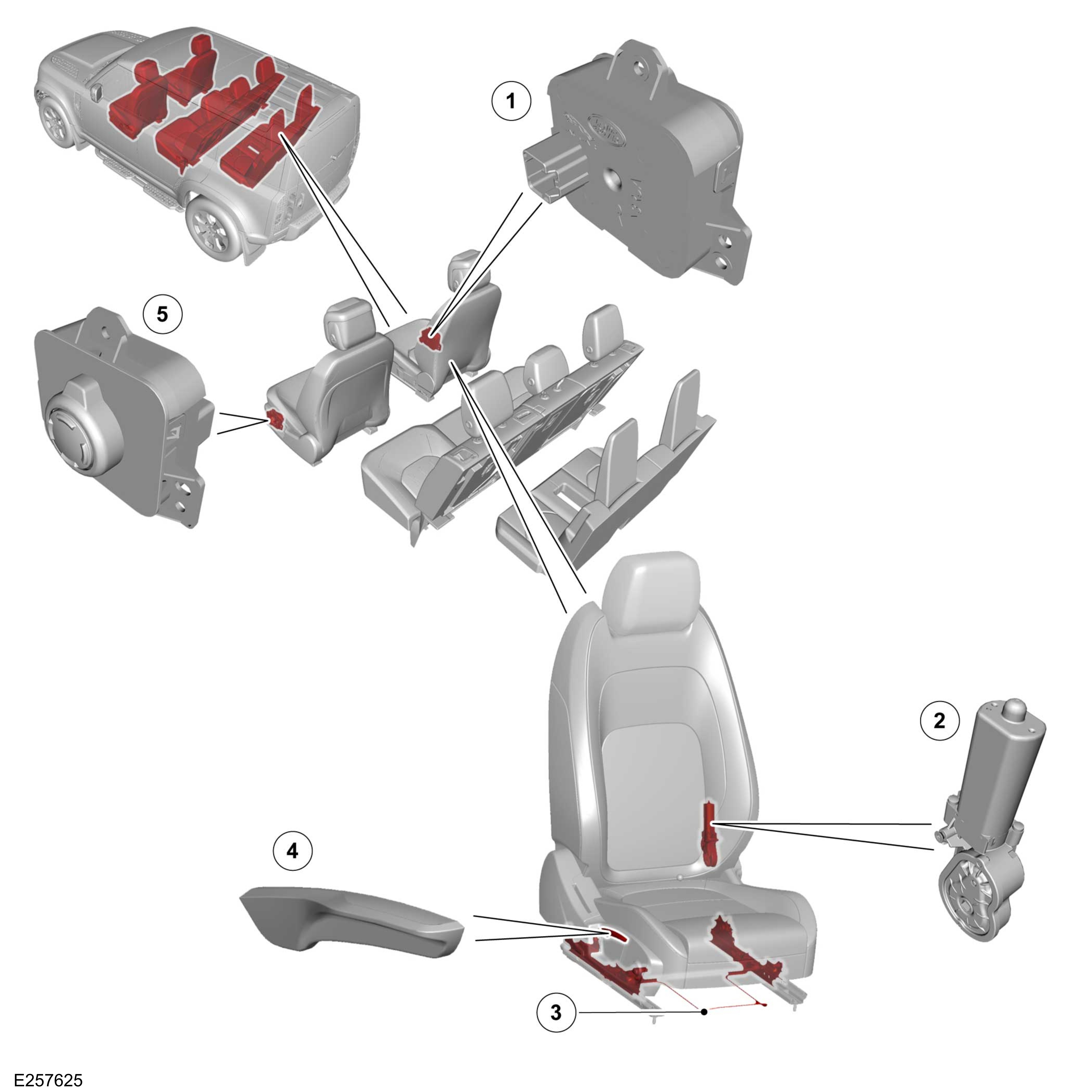 1

5

2

4

3

E257625