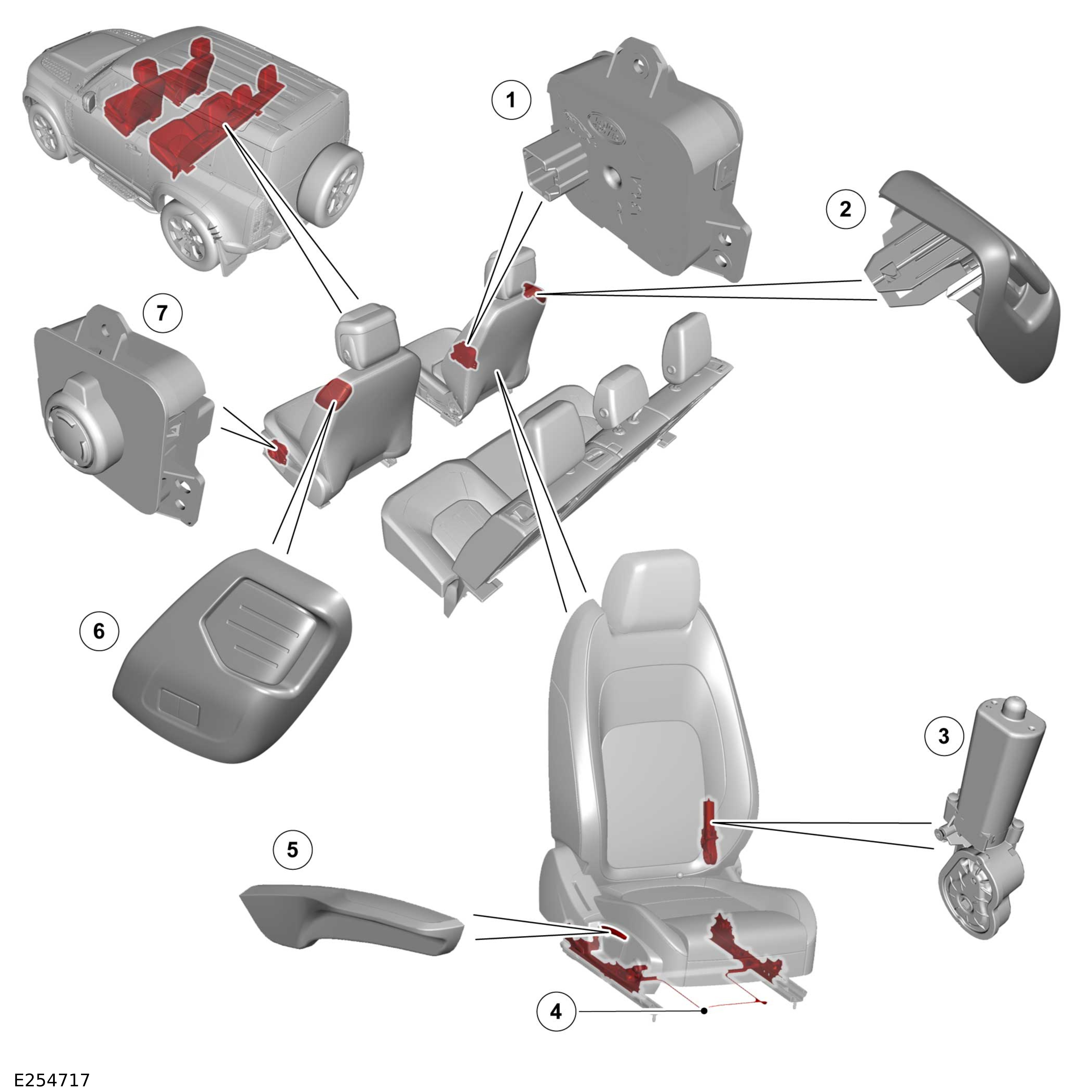 1

2

7

6

3

5

4

E254717