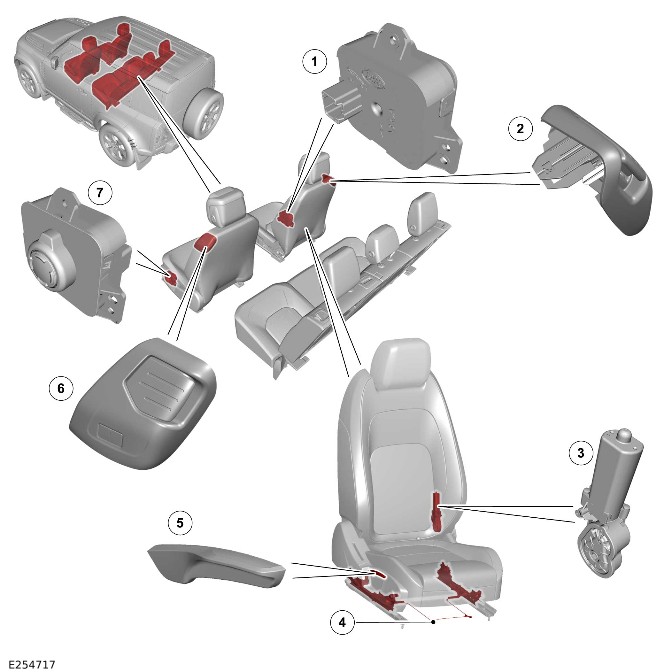 1
2
7
6
3
5
4
E254717