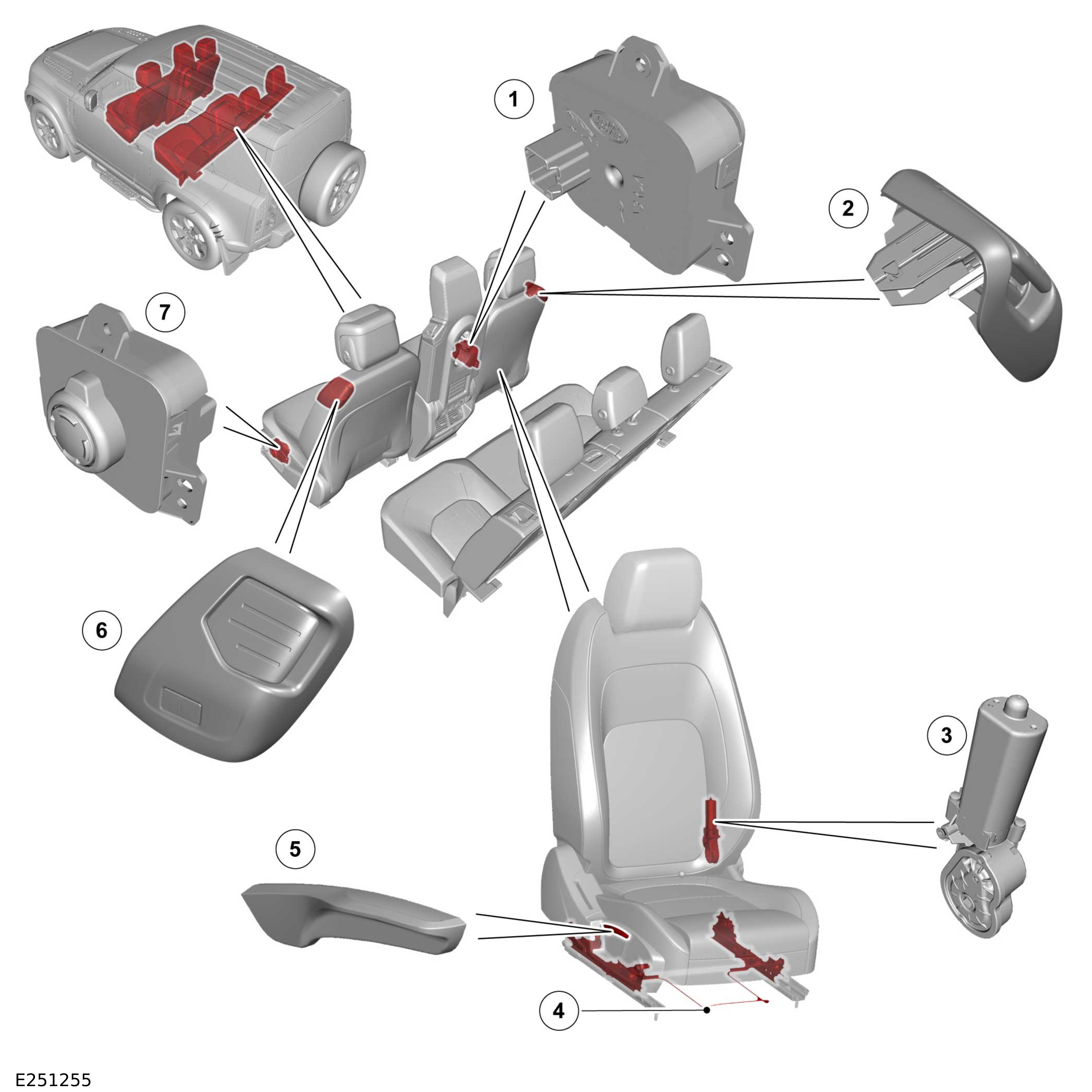 1
2
7
6
3
5
4
E251255