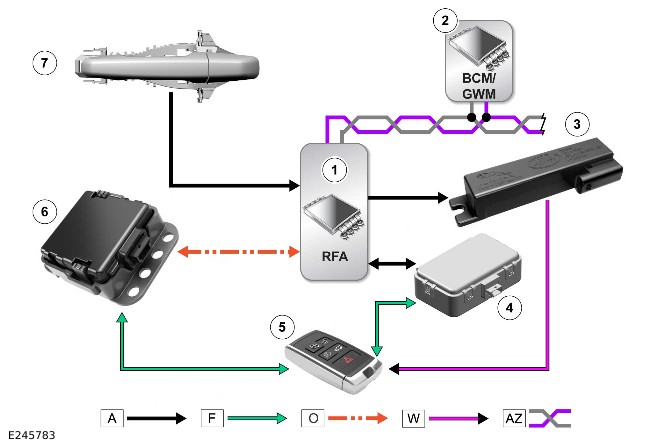 7

2

BCM/
GWM

3

1

RFA

6

4

5

A

F

O

W

AZ

E245783