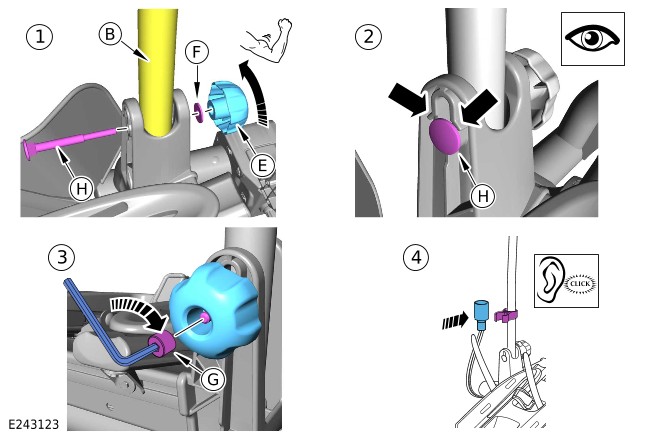 1
B
F
E
H
2
H
3
G
4
CLICK
E243123