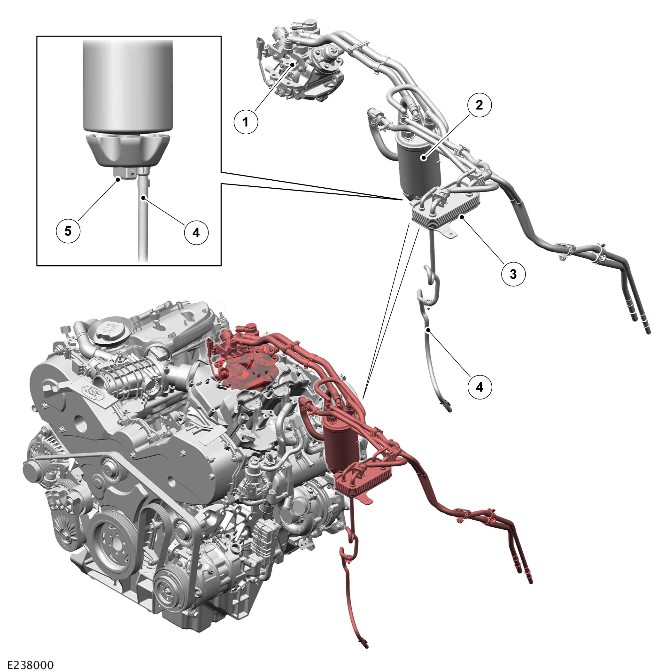 1
2
5
4
3
4
E238000