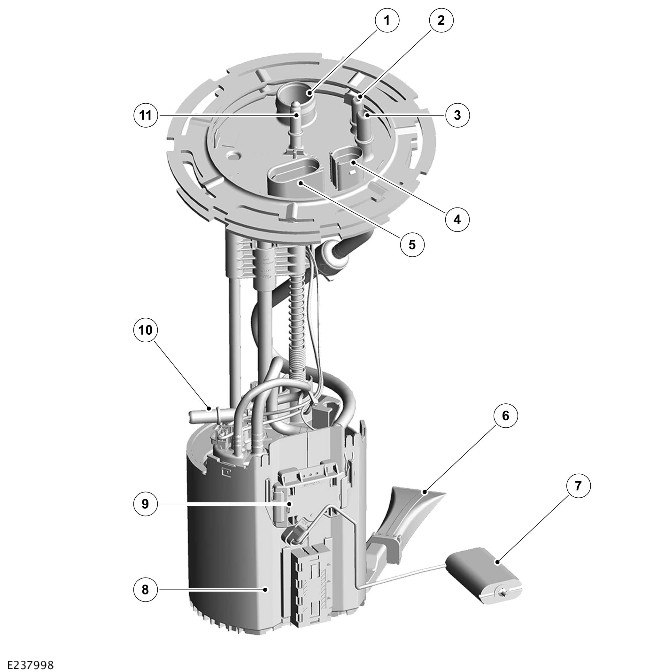 1
2
11
3
4
5
10
6
7
9
8
E237998