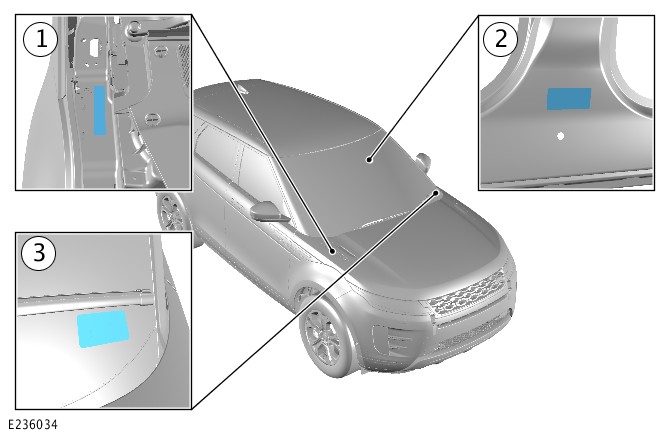 1

2

3

E236034