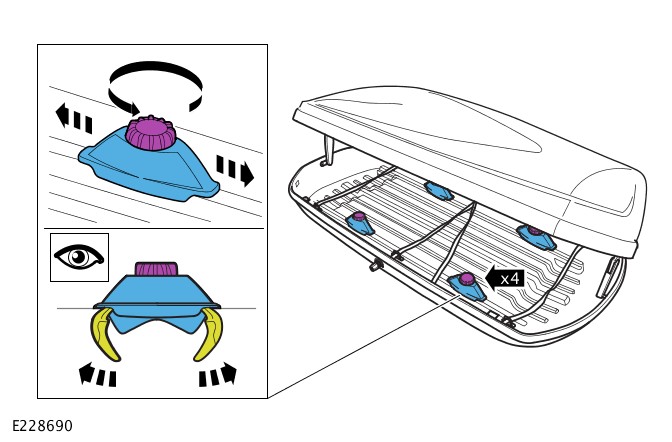 x4

E228690