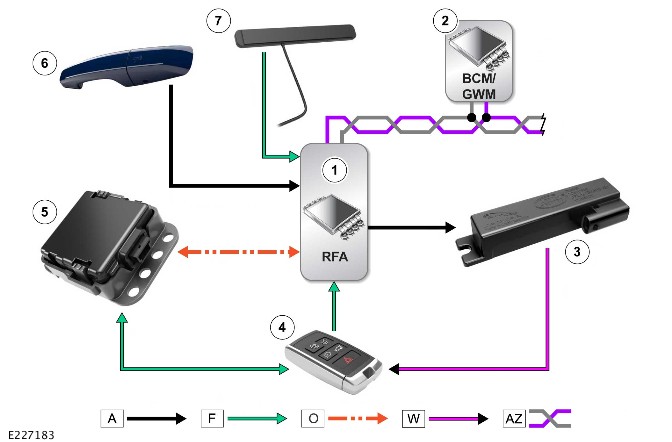 7

2

BCM/
GWM

6

1

RFA

5

3

4

A F O W AZ

E227183