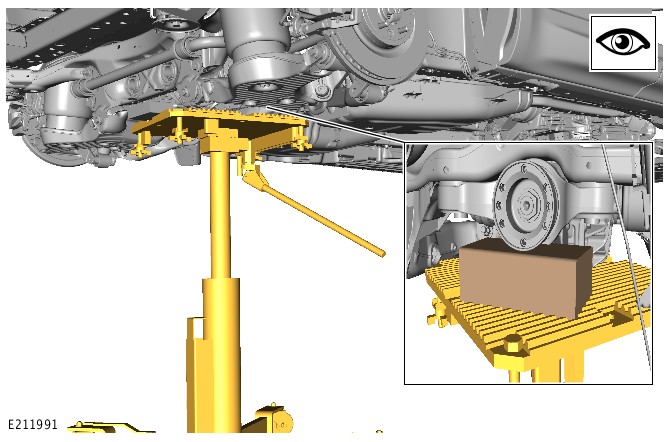 E211991