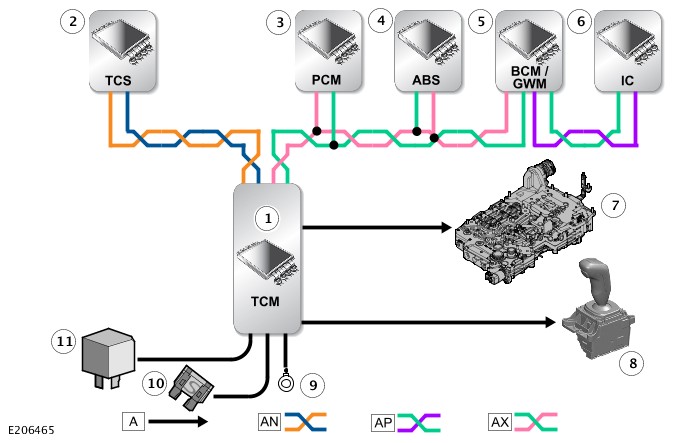 2
TCS
3
PCM
4
ABS
5
BCM / GWM
6
IC
1
TCM
7
8
11
10
9
A
AN
AP
AX
E206465