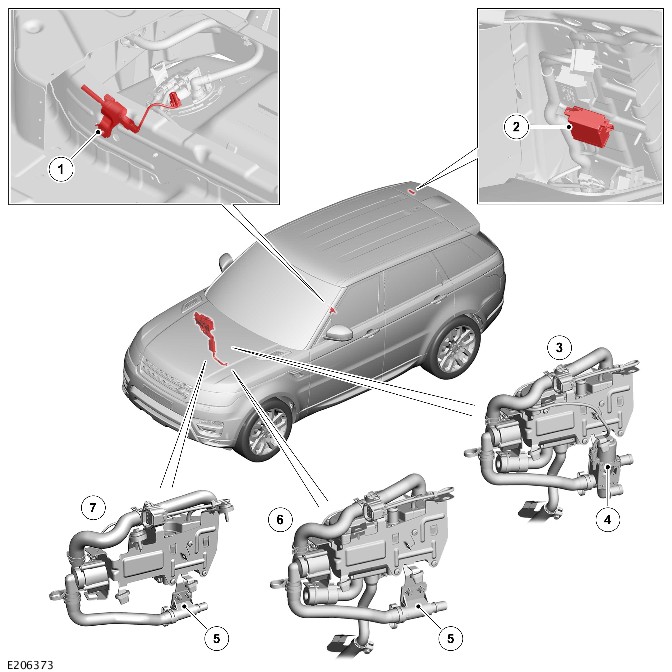 1
2
3
4
7
6
5
5
E206373