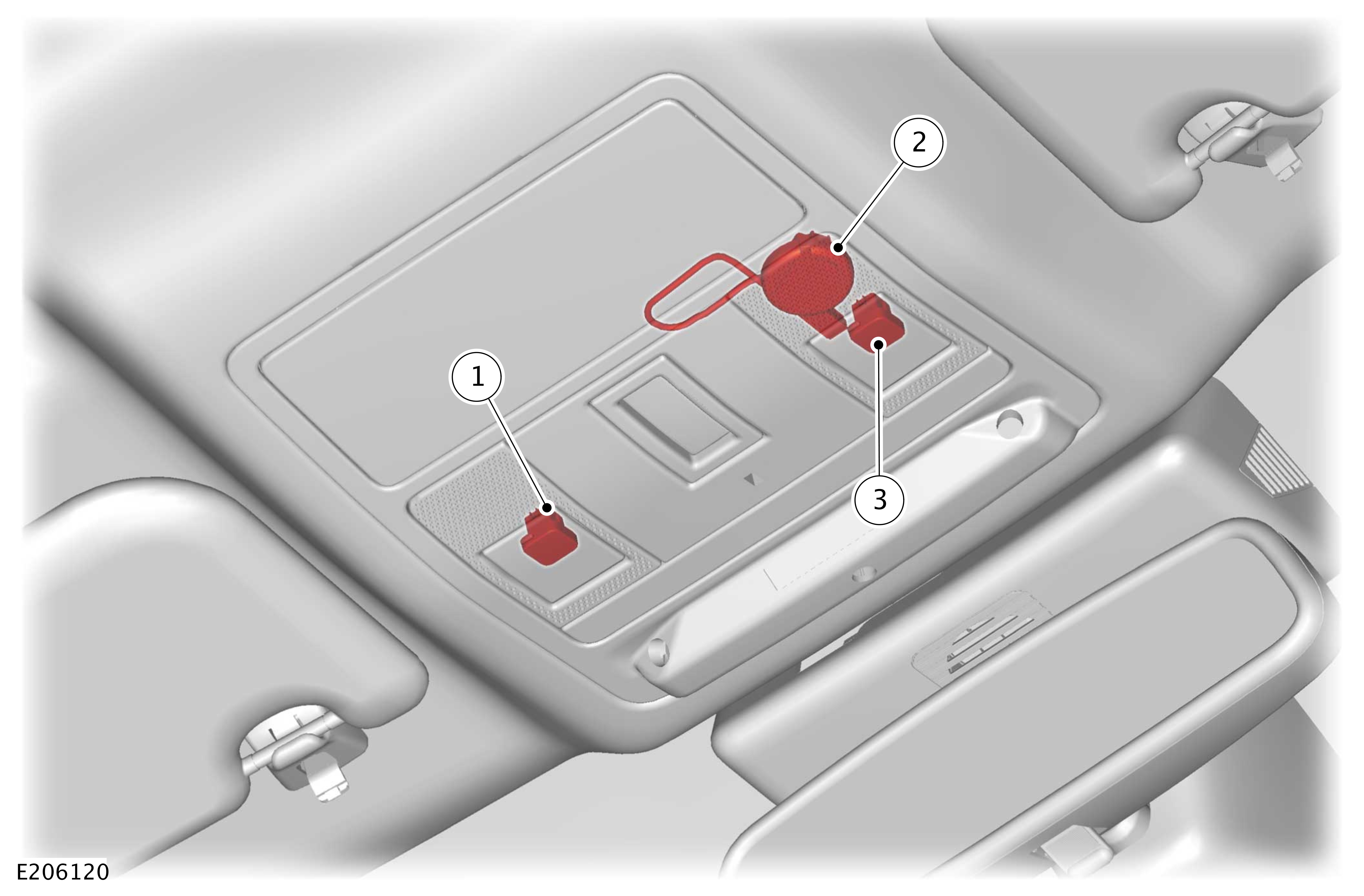 2
1
3
E206120