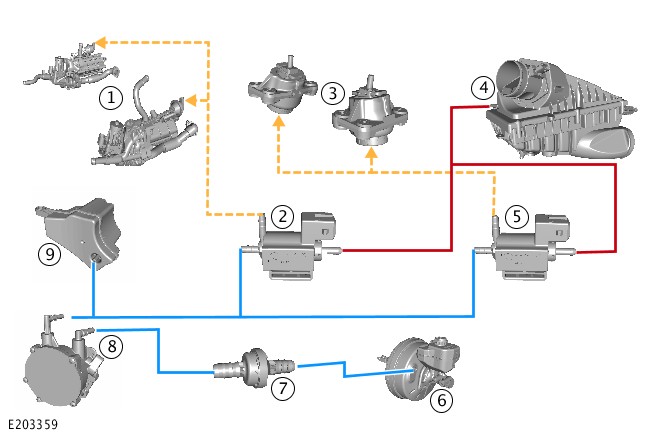 1
3
4
2
5
9
8
7
6
E203359