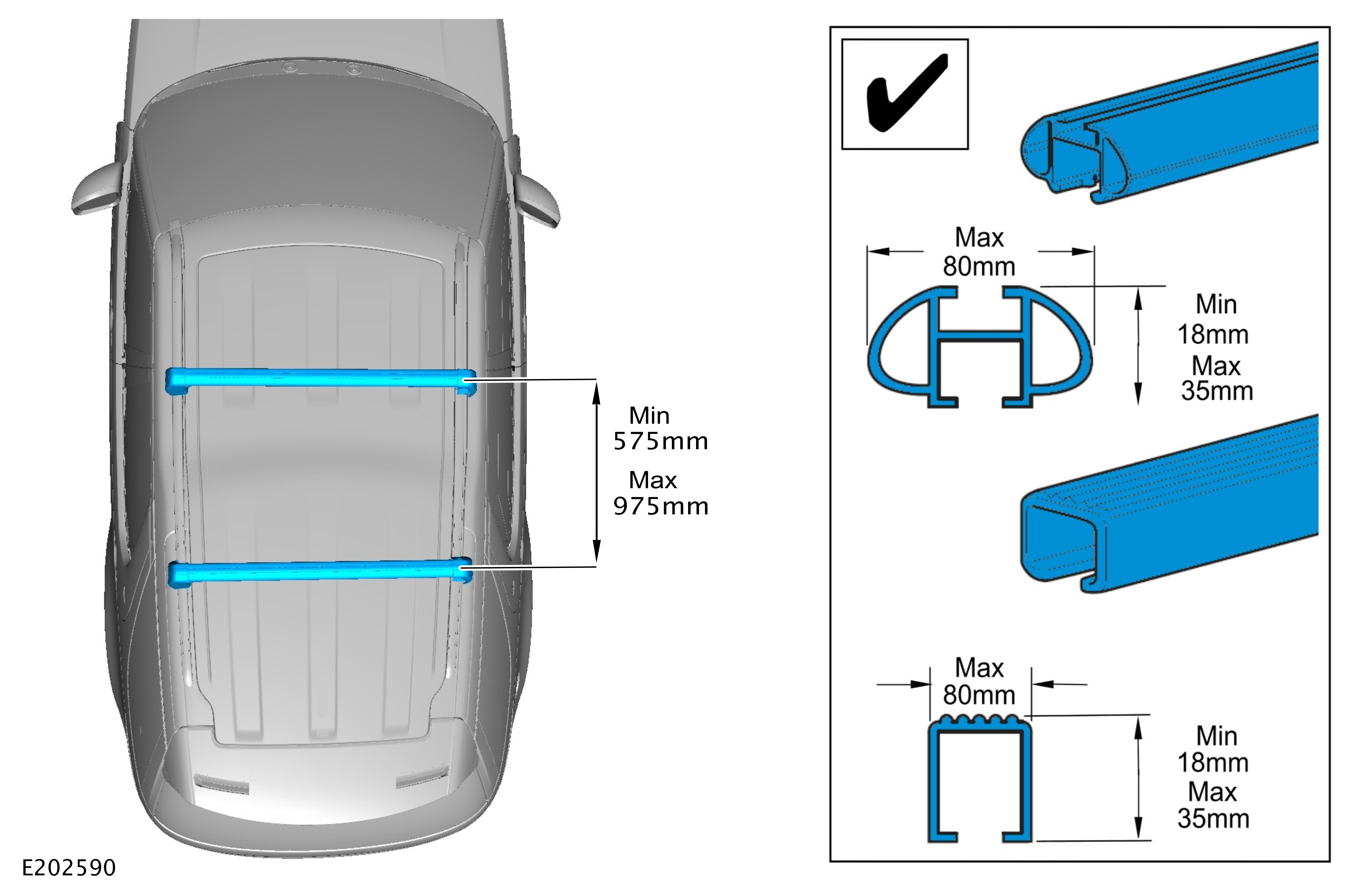 Min 575mm
Max 975mm

E202590

✔

Max 80mm

Min 18mm
Max 35mm

Max 80mm

Min 18mm
Max 35mm