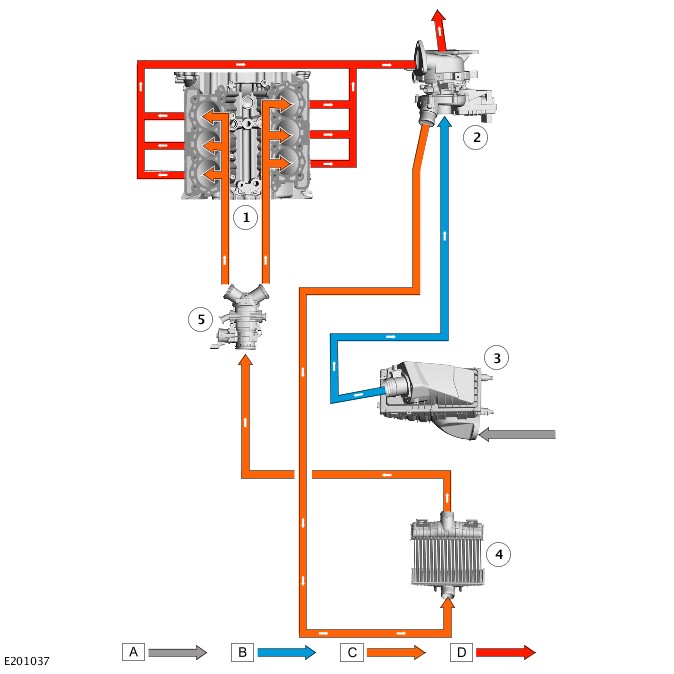 2

1

5

3

4

E201037

A

B

C

D