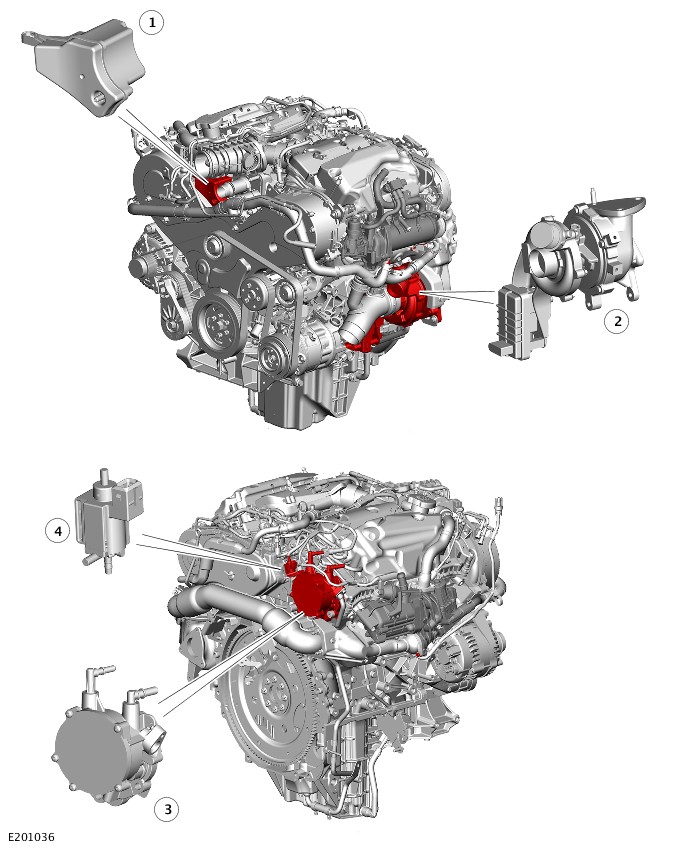 1

2

4

3

E201036