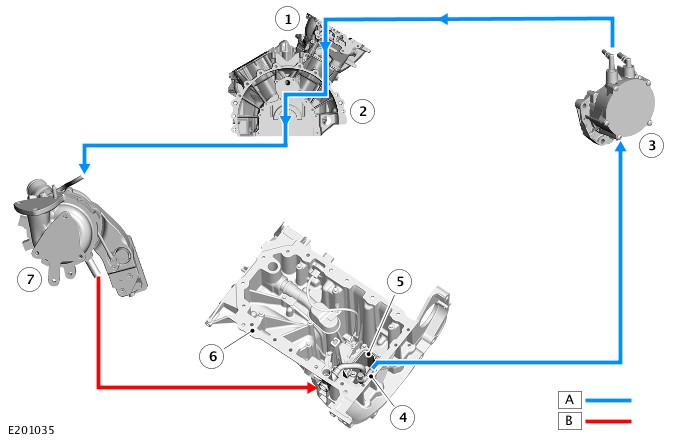 1
2
3
7
5
6
4
A
B
E201035