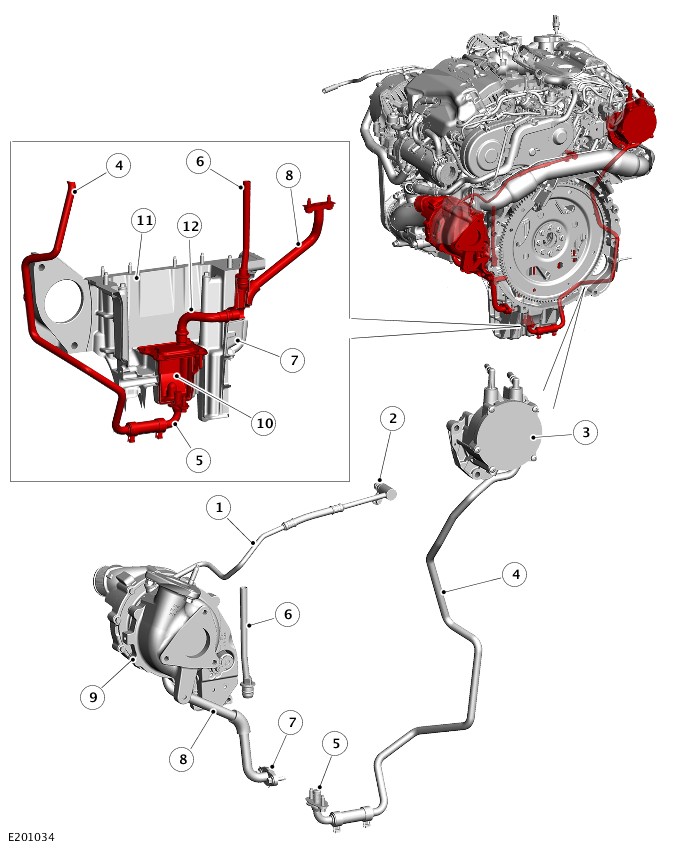 4
6
8
11
12
7
10
5
2
3
1
4
6
9
7
8
5
E201034