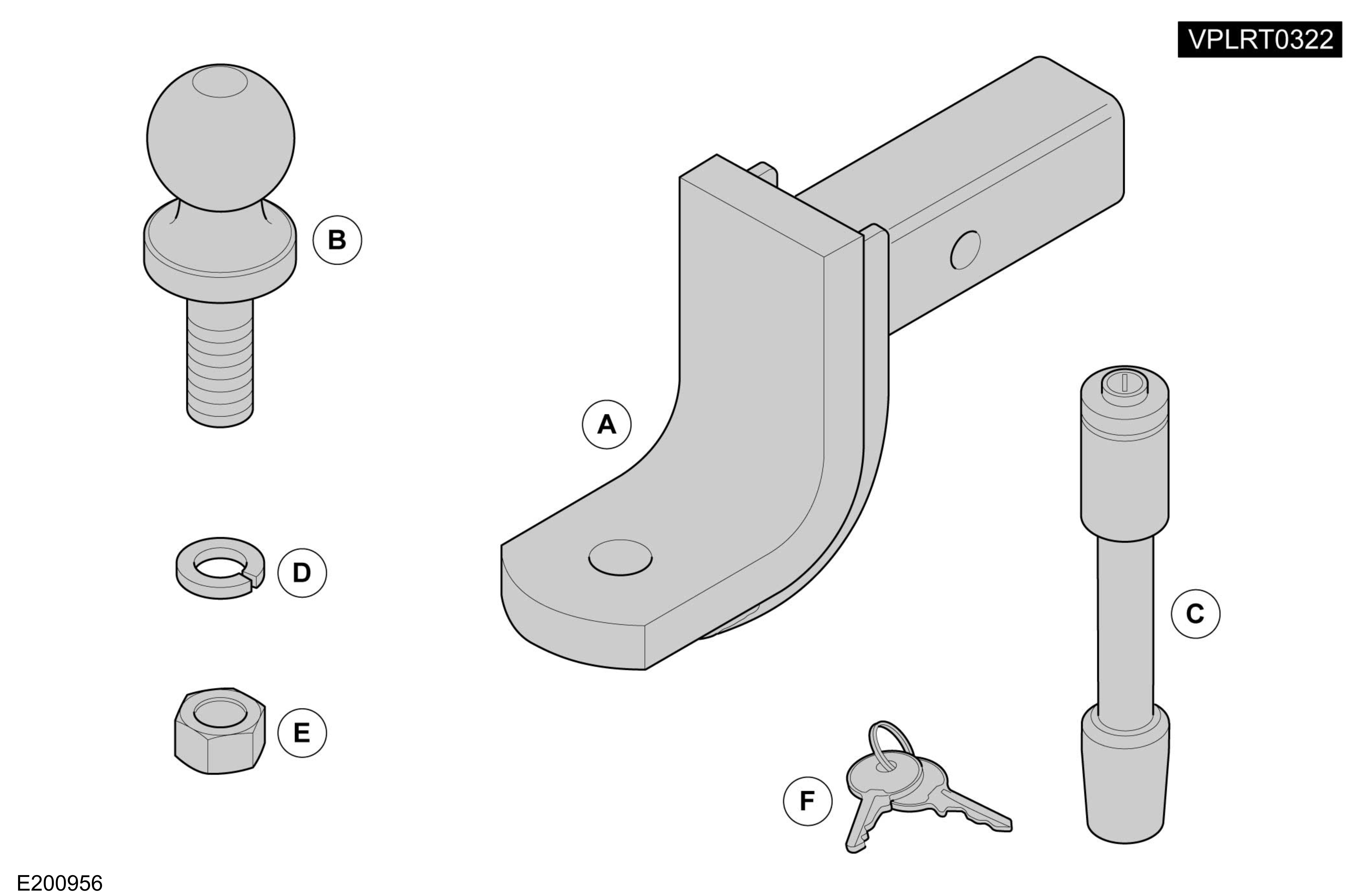 VPLRT0322

B

A

D

C

E

F

E200956