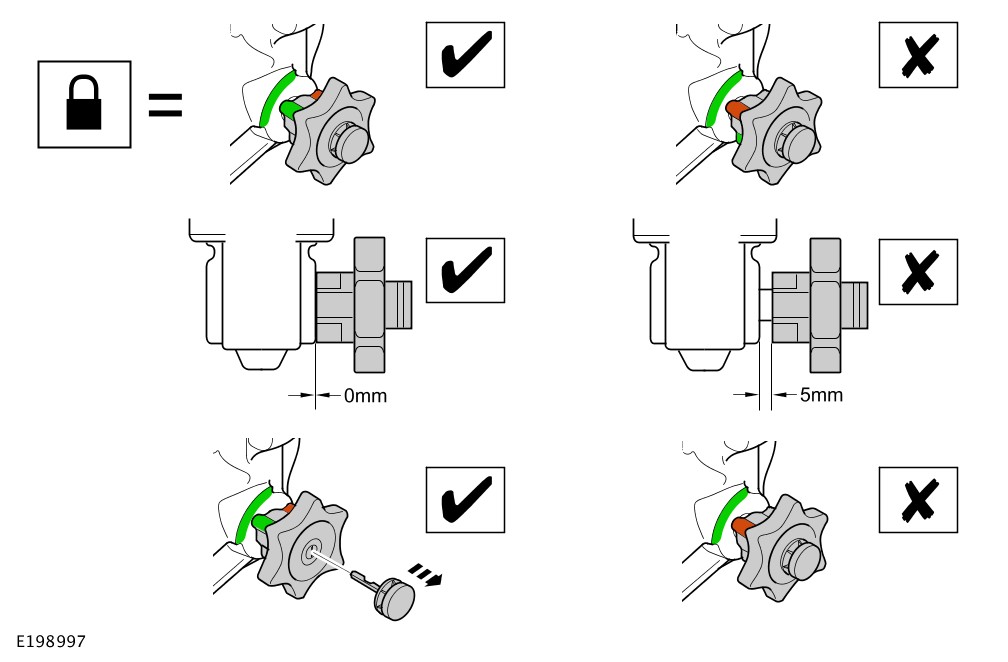 =

0mm

5mm

E198997