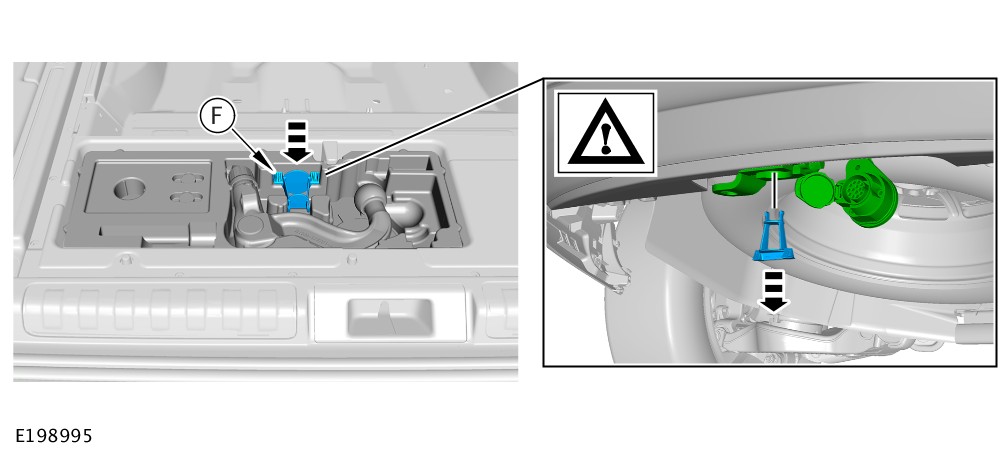 F

E198995