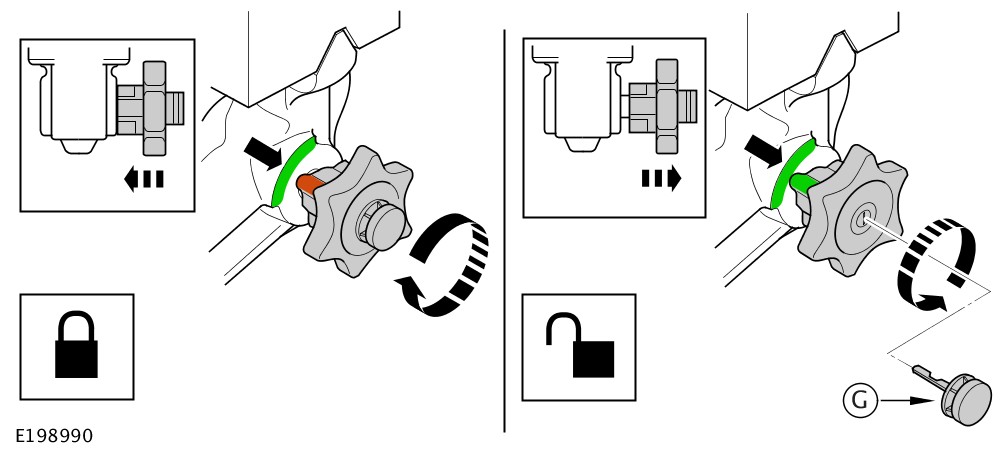 G

E198990