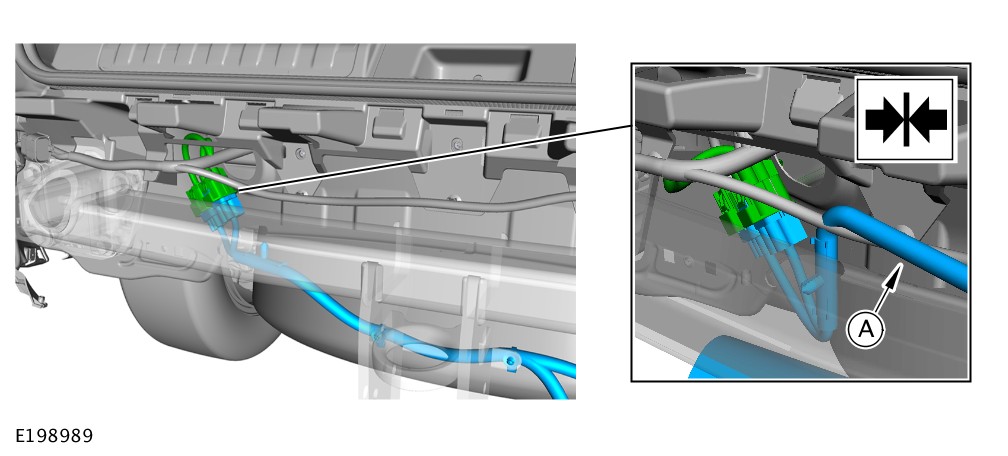 A

E198989